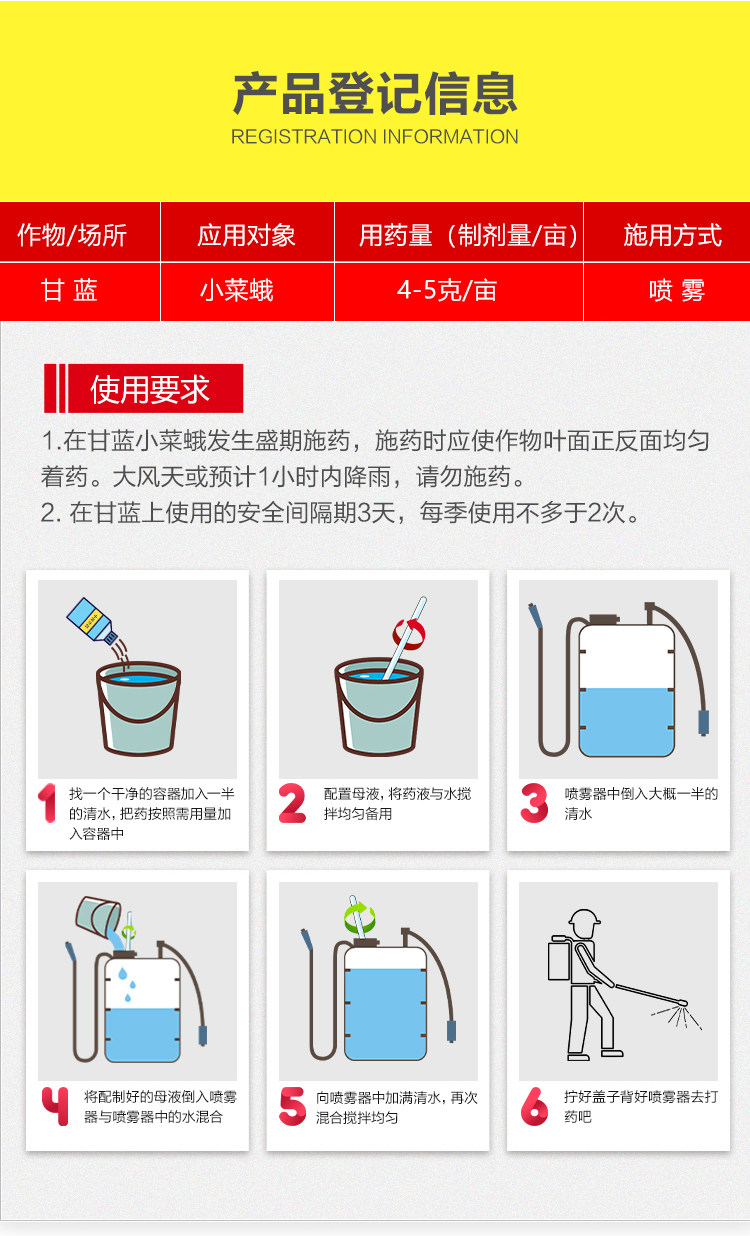 产品登记信息

REGISTRATION INFORMATION

| 作物/场所 | 应用对象 | 用药量（制剂量/亩） | 施用方式 |
|---|---|---|---|
| 甘 蓝 | 小菜蛾 | 4-5克/亩 | 喷 雾 |

使用要求

1.在甘蓝小菜蛾发生盛期施药，施药时应使作物叶面正反面均匀着药。大风天或预计1小时内降雨，请勿施药。
2. 在甘蓝上使用的安全间隔期3天，每季使用不多于2次。

1 找一个干净的容器加入一半的清水，把药按照需用量加入容器中

2 配置母液，将药液与水搅拌均匀备用

3 喷雾器中倒入大概一半的清水

4 将配制好的母液倒入喷雾器与喷雾器中的水混合

5 向喷雾器中加满清水，再次混合搅拌均匀

6 拧好盖子背好喷雾器去打药吧