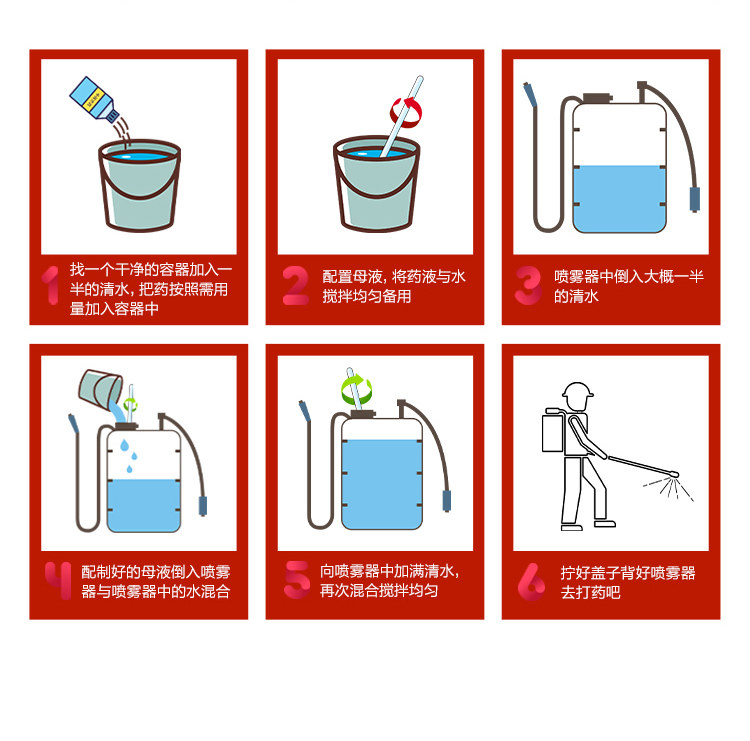 1 找一个干净的容器加入一半的清水，把药按照需用量加入容器中

2 配置母液，将药液与水搅拌均匀备用

3 喷雾器中倒入大概一半的清水

4 配制好的母液倒入喷雾器与喷雾器中的水混合

5 向喷雾器中加满清水，再次混合搅拌均匀

6 拧好盖子背好喷雾器去打药吧