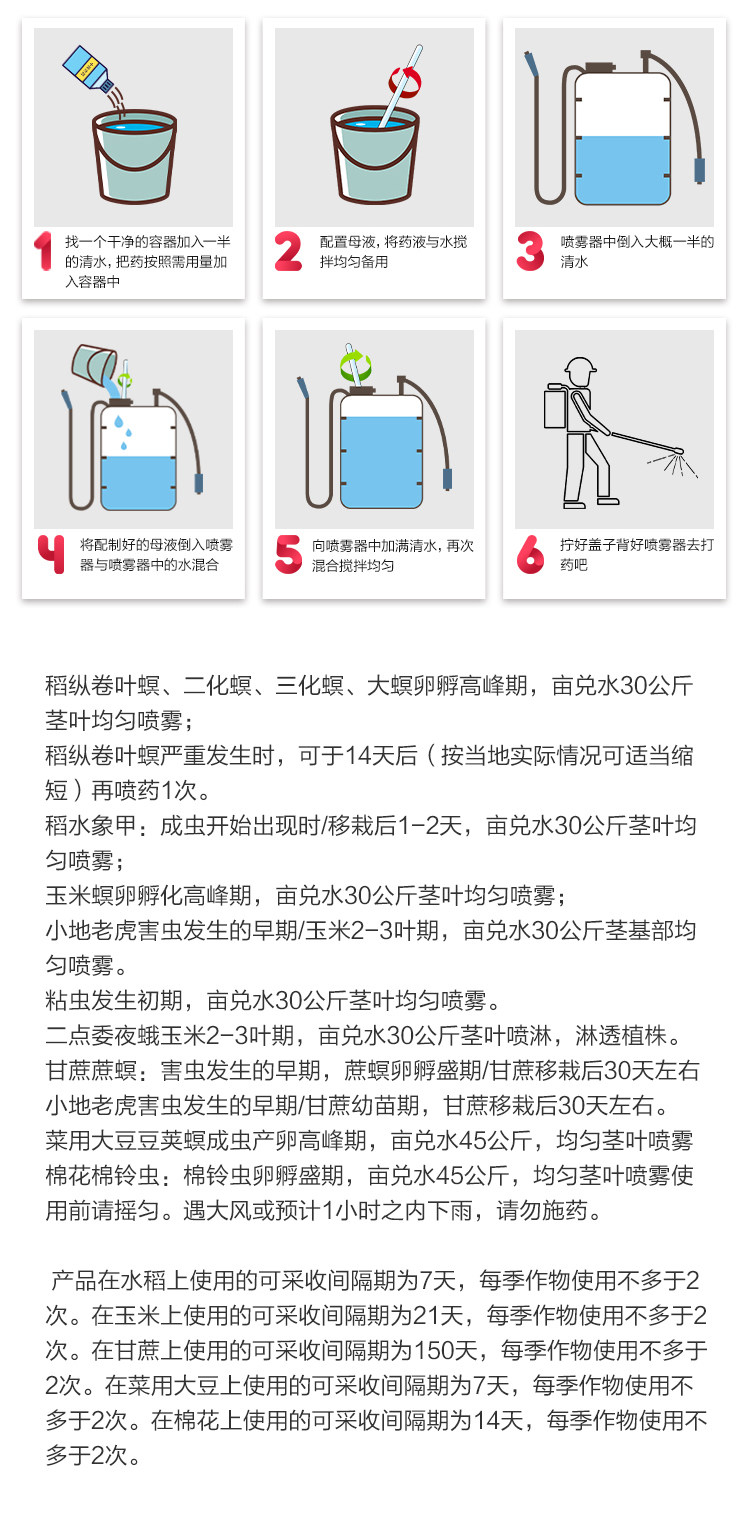 1 找一个干净的容器加入一半的清水，把药按照需用量加入容器中

2 配置母液，将药液与水搅拌均匀备用

3 喷雾器中倒入大概一半的清水

4 将配制好的母液倒入喷雾器与喷雾器中的水混合

5 向喷雾器中加满清水，再次混合搅拌均匀

6 拧好盖子背好喷雾器去打药吧

稻纵卷叶螟、二化螟、三化螟、大螟卵孵高峰期，亩兑水30公斤茎叶均匀喷雾；
稻纵卷叶螟严重发生时，可于14天后（按当地实际情况可适当缩短）再喷药1次。
稻水象甲：成虫开始出现时/移栽后1-2天，亩兑水30公斤茎叶均匀喷雾；
玉米螟卵孵化高峰期，亩兑水30公斤茎叶均匀喷雾；
小地老虎害虫发生的早期/玉米2-3叶期，亩兑水30公斤茎基部均匀喷雾。
粘虫发生初期，亩兑水30公斤茎叶均匀喷雾。
二点委夜蛾玉米2-3叶期，亩兑水30公斤茎叶喷淋，淋透植株。
甘蔗蔗螟：害虫发生的早期，蔗螟卵孵盛期/甘蔗移栽后30天左右
小地老虎害虫发生的早期/甘蔗幼苗期，甘蔗移栽后30天左右。
菜用大豆豆荚螟成虫产卵高峰期，亩兑水45公斤，均匀茎叶喷雾
棉花棉铃虫：棉铃虫卵孵盛期，亩兑水45公斤，均匀茎叶喷雾使用前请摇匀。遇大风或预计1小时之内下雨，请勿施药。

产品在水稻上使用的可采收间隔期为7天，每季作物使用不多于2次。在玉米上使用的可采收间隔期为21天，每季作物使用不多于2次。在甘蔗上使用的可采收间隔期为150天，每季作物使用不多于2次。在菜用大豆上使用的可采收间隔期为7天，每季作物使用不多于2次。在棉花上使用的可采收间隔期为14天，每季作物使用不多于2次。