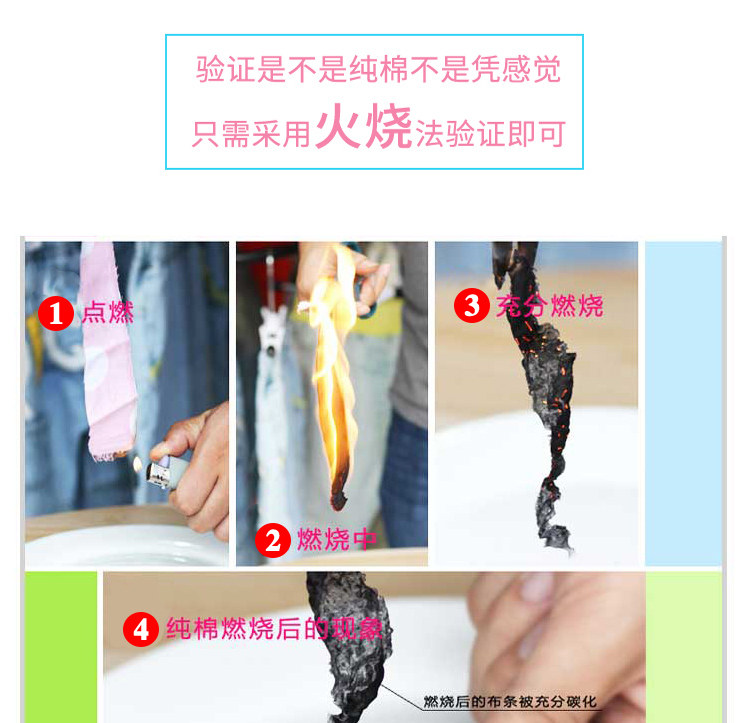 验证是不是纯棉不是凭感觉

只需采用火烧法验证即可

1 点燃

2 燃烧中

3 充分燃烧

4 纯棉燃烧后的现象

燃烧后的布条被充分碳化