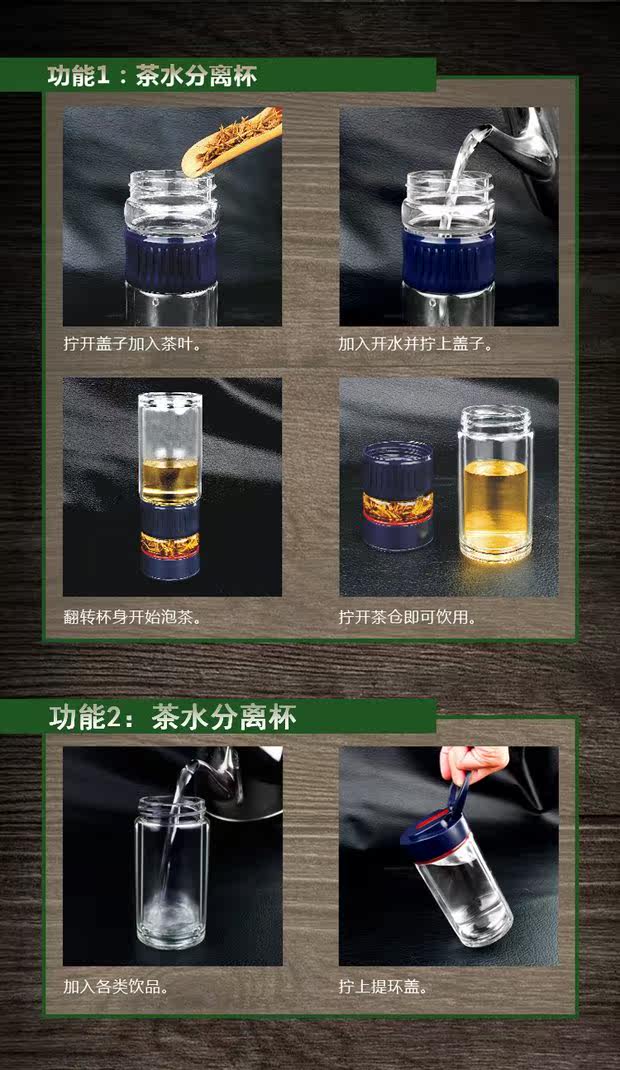 功能1：茶水分离杯

拧开盖子加入茶叶。

加入开水并拧上盖子。

翻转杯身开始泡茶。

拧开茶仓即可饮用。

功能2：茶水分离杯

加入各类饮品。

拧上提环盖。