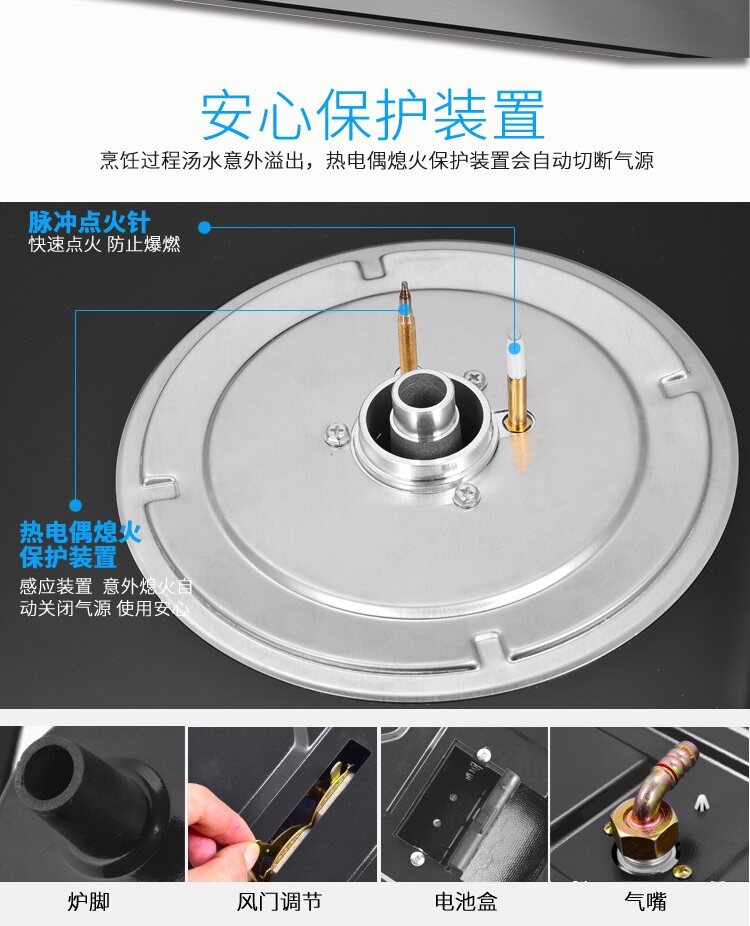 安心保护装置

烹饪过程汤水意外溢出，热电偶熄火保护装置会自动切断气源

脉冲点火针
快速点火 防止爆燃

热电偶熄火保护装置
感应装置 意外熄火自动关闭气源 使用安心

炉脚

风门调节

电池盒

气嘴