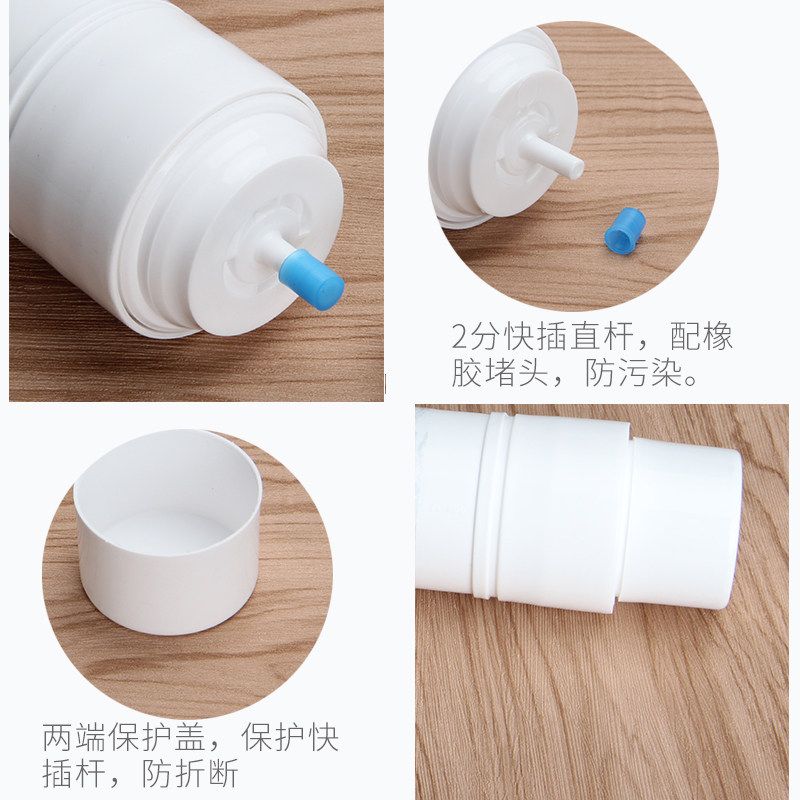 2分快插直杆，配橡胶堵头，防污染。

两端保护盖，保护快插杆，防折断