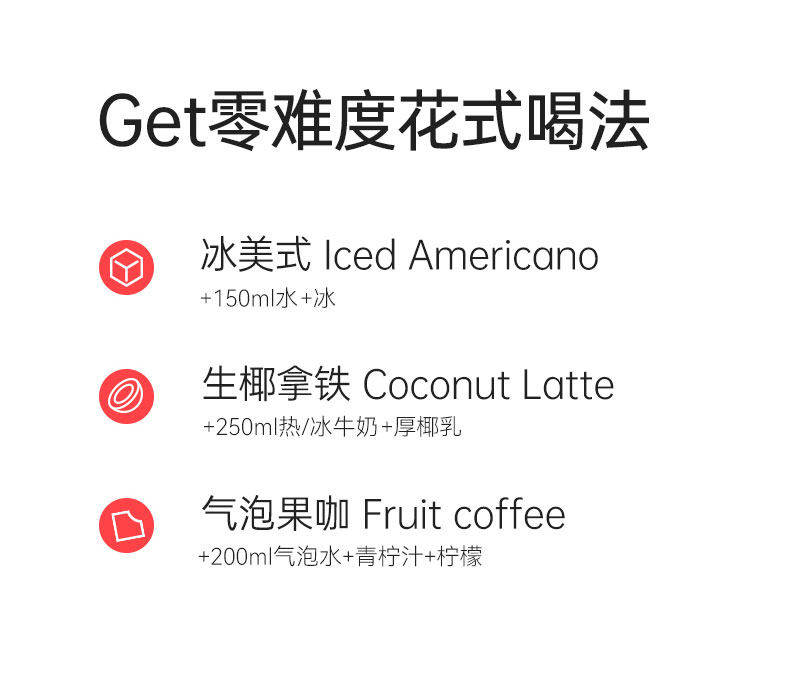 Get零难度花式喝法

冰美式 Iced Americano
+150ml水+冰

生椰拿铁 Coconut Latte
+250ml热/冰牛奶+厚椰乳

气泡果咖 Fruit coffee
+200ml气泡水+青柠汁+柠檬