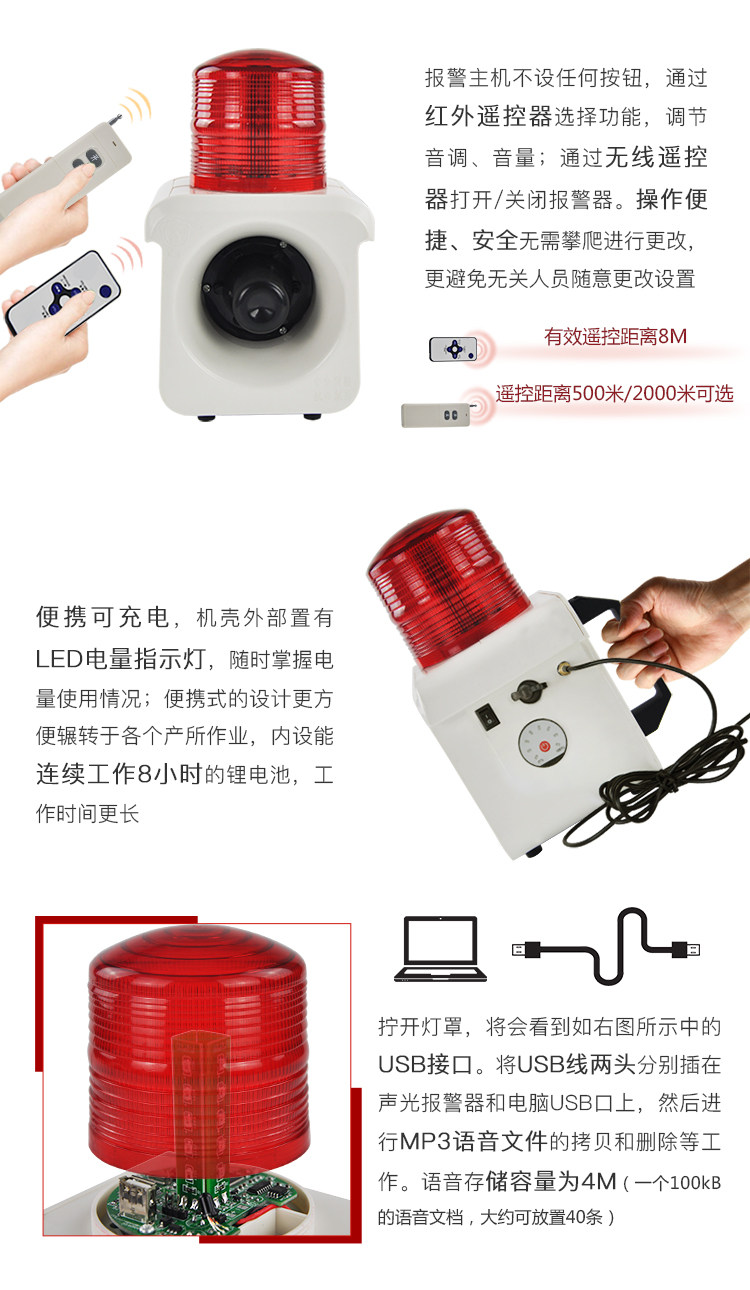 报警主机不设任何按钮，通过红外遥控器选择功能，调节音调、音量；通过无线遥控器打开/关闭报警器。操作便捷、安全无需攀爬进行更改，更避免无关人员随意更改设置

有效遥控距离8M

遥控距离500米/2000米可选

便携可充电，机壳外部置有LED电量指示灯，随时掌握电量使用情况；便携式的设计更方便辗转于各个产所作业，内设能连续工作8小时的锂电池，工作时间更长

拧开灯罩，将会看到如右图所示中的USB接口。将USB线两头分别插在声光报警器和电脑USB口上，然后进行MP3语音文件的拷贝和删除等工作。语音存储容量为4M（一个100kB的语音文档，大约可放置40条）