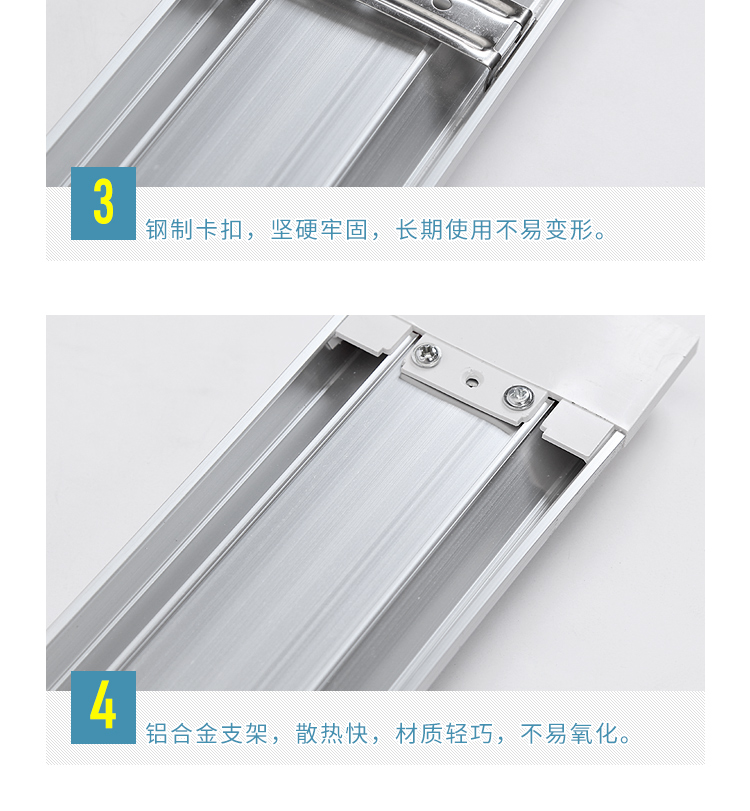 3

钢制卡扣，坚硬牢固，长期使用不易变形。

4

铝合金支架，散热快，材质轻巧，不易氧化。