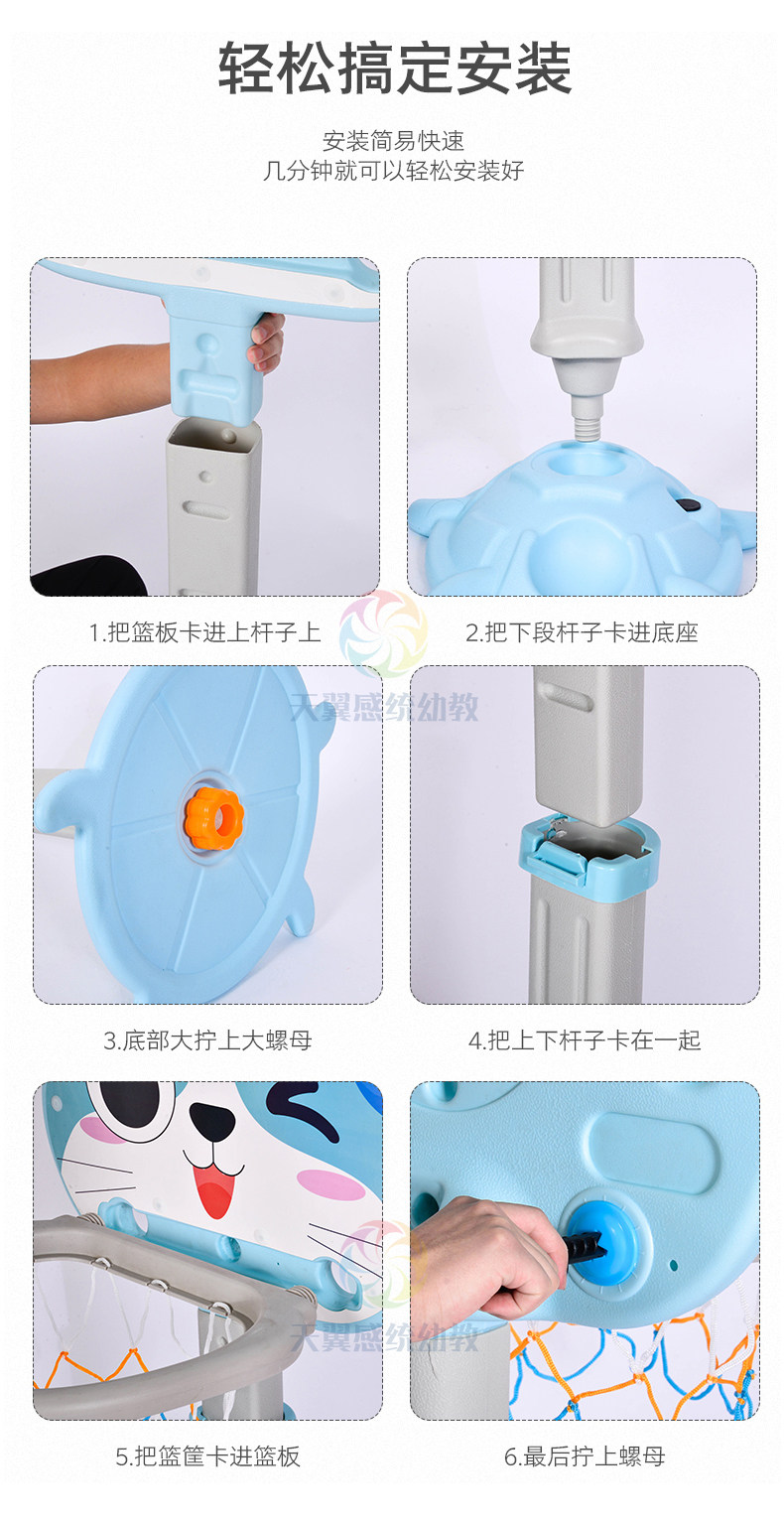 轻松搞定安装

安装简易快速
几分钟就可以轻松安装好

1.把篮板卡进上杆子上

2.把下段杆子卡进底座

天翼感统幼教

3.底部大拧上大螺母

4.把上下杆子卡在一起

天翼感统幼教

5.把篮筐卡进篮板

6.最后拧上螺母