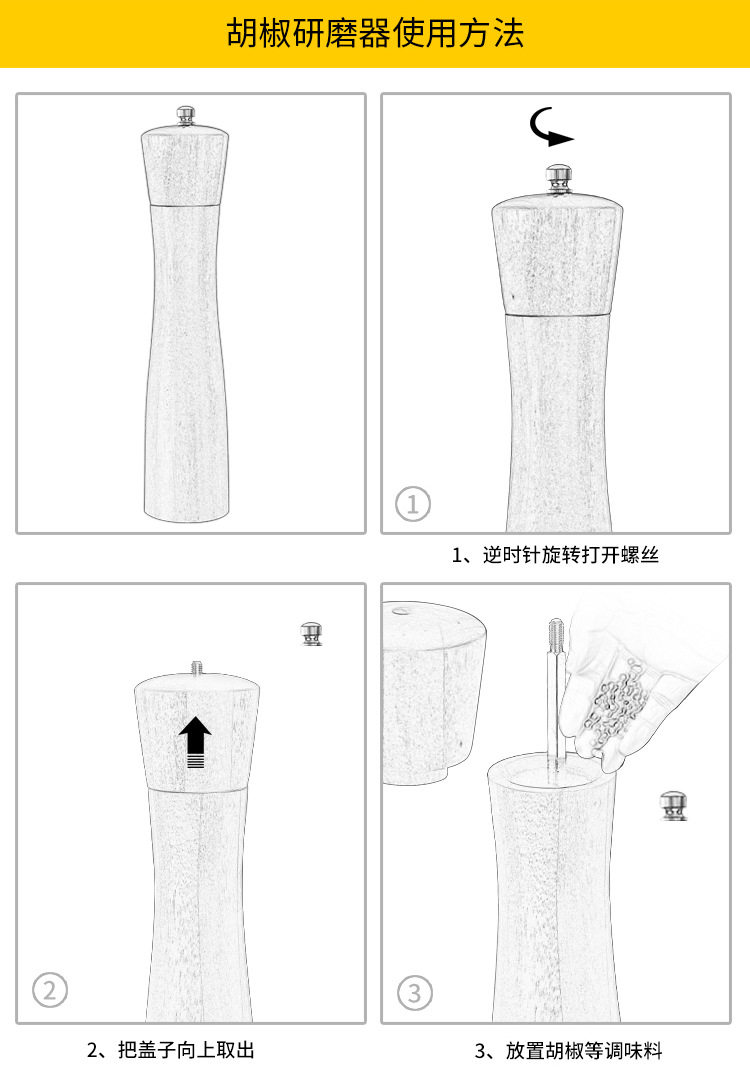 胡椒研磨器使用方法

①

1、逆时针旋转打开螺丝

②

2、把盖子向上取出

③

3、放置胡椒等调味料