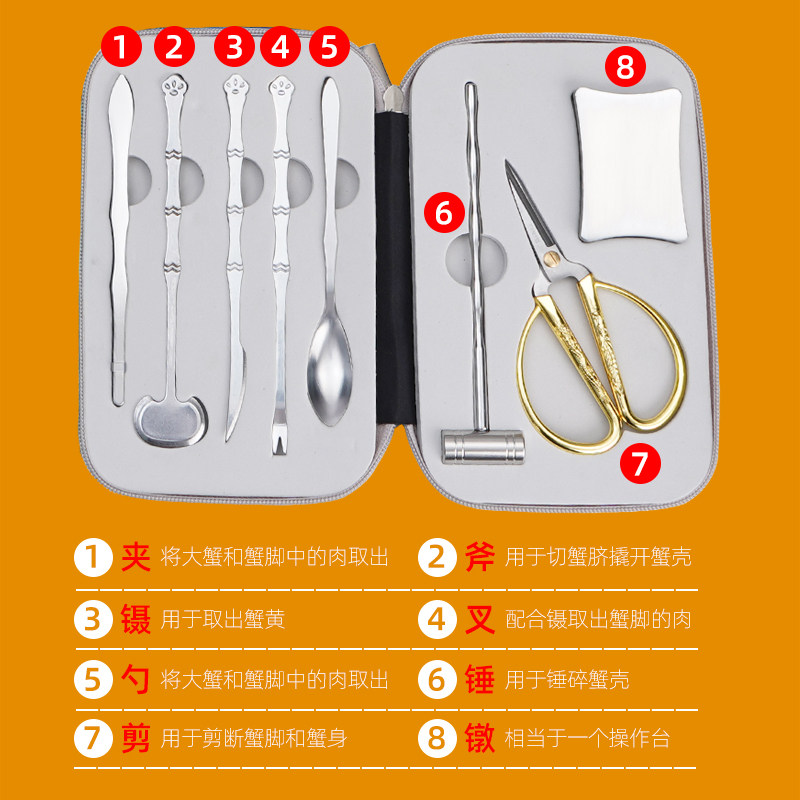 1 2 3 4 5

8

6

7

1 夹 将大蟹和蟹脚中的肉取出

2 斧 用于切蟹脐撬开蟹壳

3 镊 用于取出蟹黄

4 叉 配合镊取出蟹脚的肉

5 勺 将大蟹和蟹脚中的肉取出

6 锤 用于锤碎蟹壳

7 剪 用于剪断蟹脚和蟹身

8 镦 相当于一个操作台