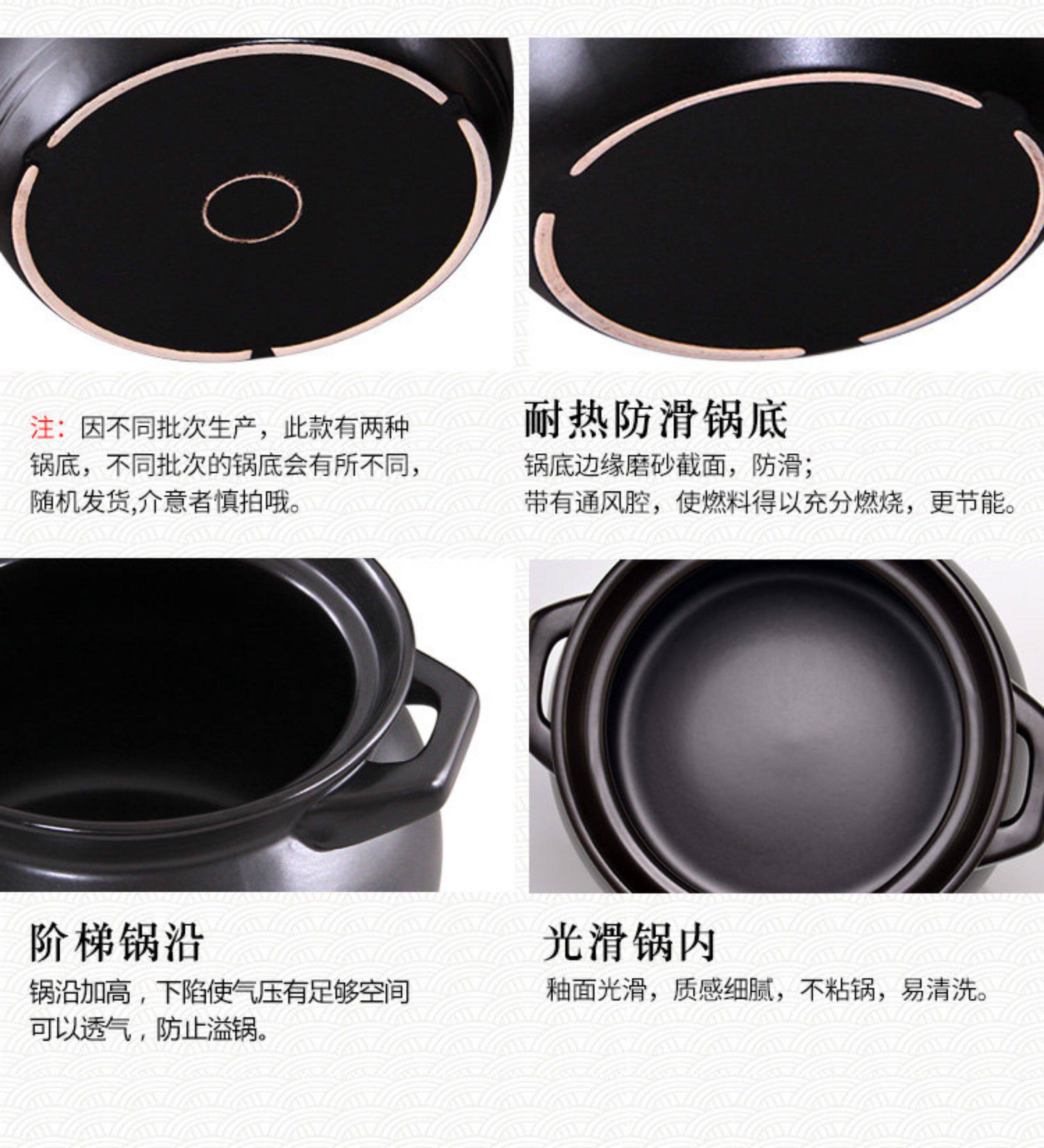 注：因不同批次生产，此款有两种锅底，不同批次的锅底会有所不同，随机发货,介意者慎拍哦。

耐热防滑锅底

锅底边缘磨砂截面，防滑；
带有通风腔，使燃料得以充分燃烧，更节能。

阶梯锅沿

锅沿加高，下陷使气压有足够空间可以透气，防止溢锅。

光滑锅内

釉面光滑，质感细腻，不粘锅，易清洗。