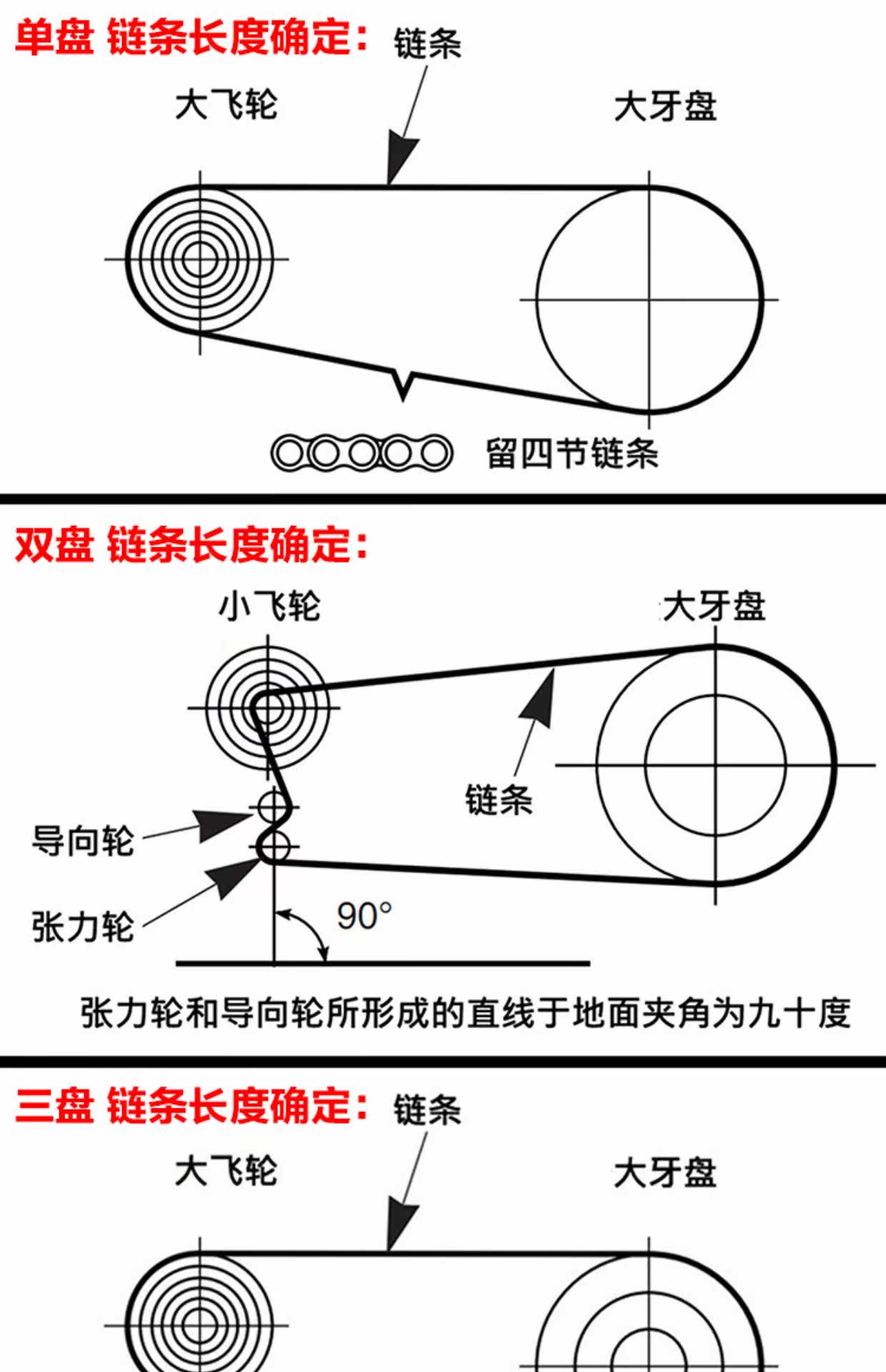 单盘 链条长度确定：

链条

大飞轮

大牙盘

留四节链条

双盘 链条长度确定：

小飞轮

大牙盘

链条

导向轮

张力轮

90°

张力轮和导向轮所形成的直线于地面夹角为九十度

三盘 链条长度确定：

链条

大飞轮

大牙盘