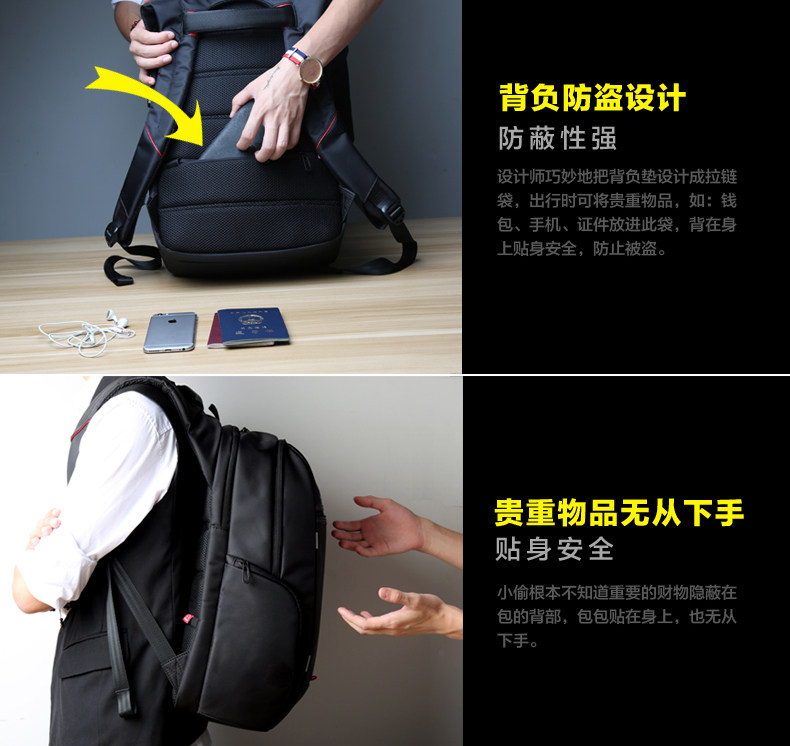 背负防盗设计

防蔽性强

设计师巧妙地把背负垫设计成拉链袋，出行时可将贵重物品，如：钱包、手机、证件放进此袋，背在身上贴身安全，防止被盗。

贵重物品无从下手

贴身安全

小偷根本不知道重要的财物隐蔽在包的背部，包包贴在身上，也无从下手。