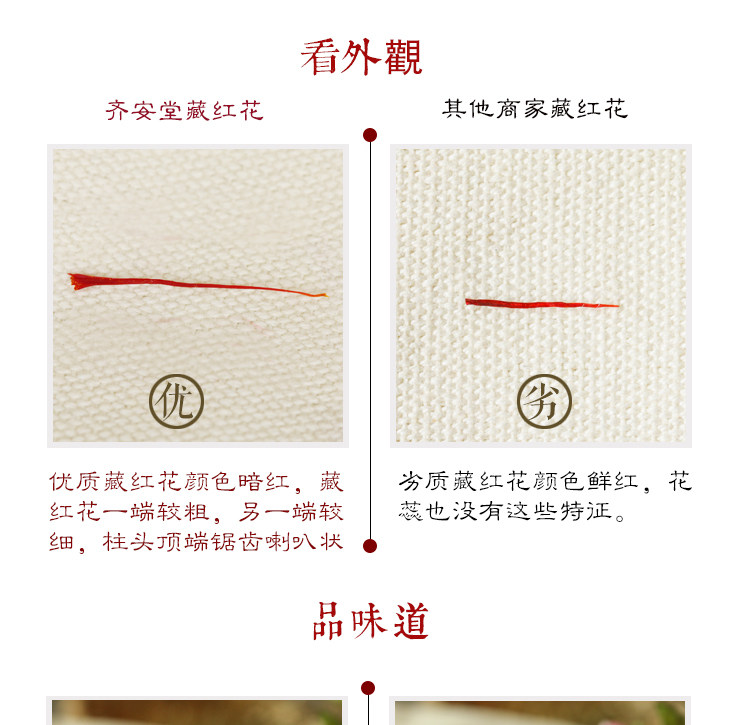 看外觀

齐安堂藏红花

优

优质藏红花颜色暗红，藏红花一端较粗，另一端较细，柱头顶端锯齿喇叭状

其他商家藏红花

劣

劣质藏红花颜色鲜红，花蕊也没有这些特征。

品味道