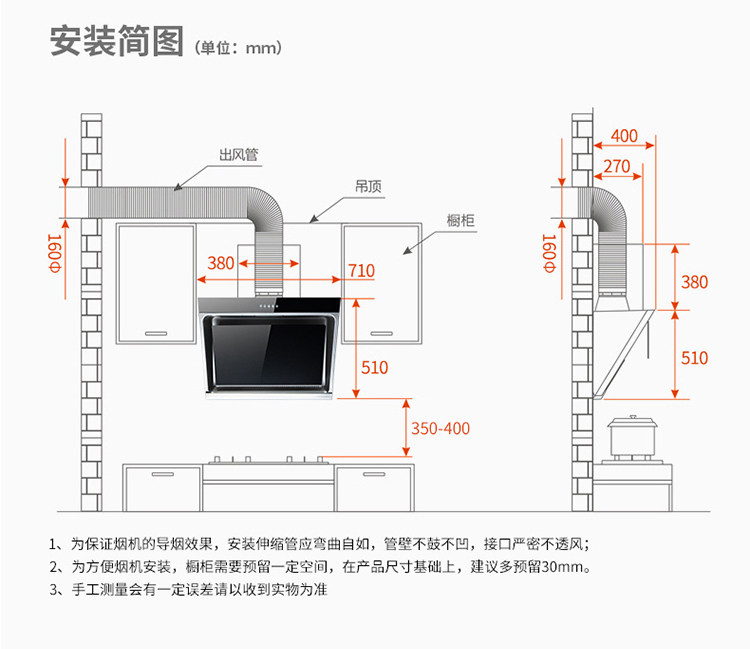 安装简图（单位：mm）

出风管

吊顶

橱柜

Φ160

380

710

510

350-400

400

270

Φ160

380

510

1、为保证烟机的导烟效果，安装伸缩管应弯曲自如，管壁不鼓不凹，接口严密不透风；
2、为方便烟机安装，橱柜需要预留一定空间，在产品尺寸基础上，建议多预留30mm。
3、手工测量会有一定误差请以收到实物为准