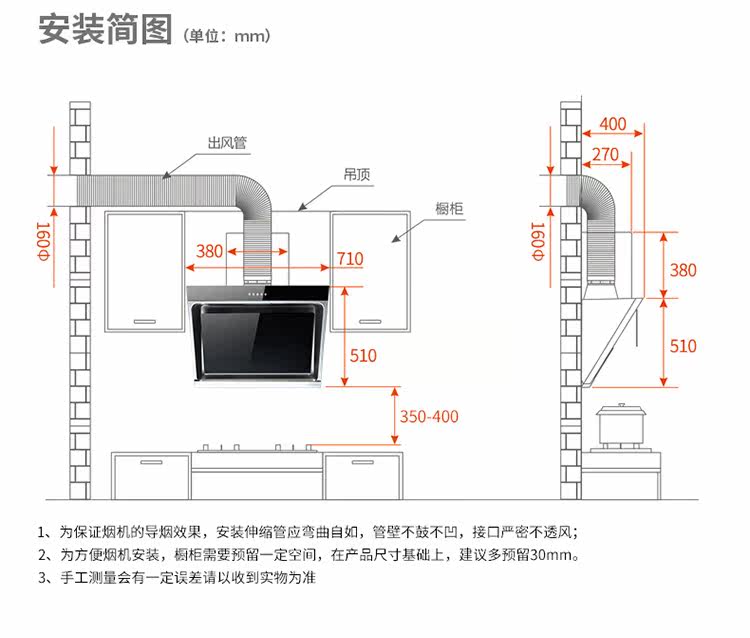 安装简图（单位：mm）

出风管

吊顶

橱柜

160Φ

380

710

510

350-400

400

270

160Φ

380

510

1、为保证烟机的导烟效果，安装伸缩管应弯曲自如，管壁不鼓不凹，接口严密不透风；
2、为方便烟机安装，橱柜需要预留一定空间，在产品尺寸基础上，建议多预留30mm。
3、手工测量会有一定误差请以收到实物为准