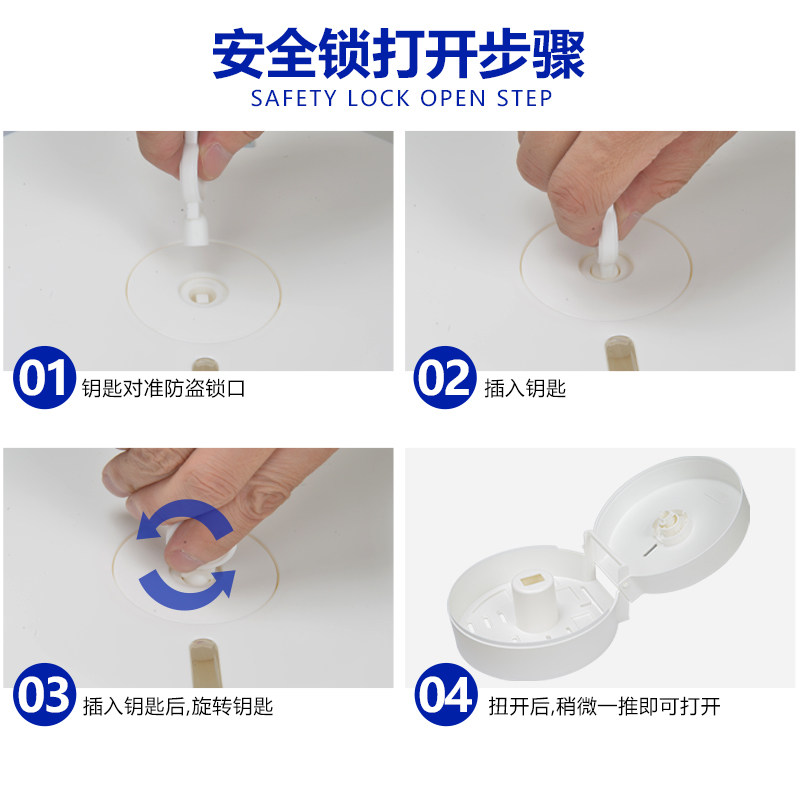 安全锁打开步骤
SAFETY LOCK OPEN STEP

01 钥匙对准防盗锁口

02 插入钥匙

03 插入钥匙后,旋转钥匙

04 扭开后,稍微一推即可打开