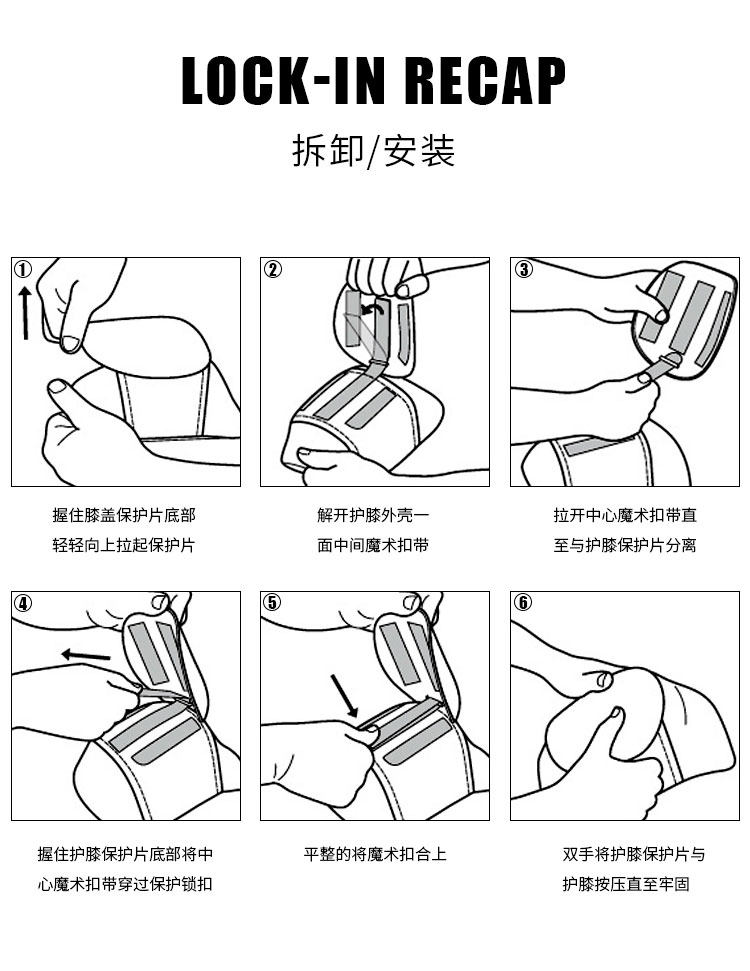 LOCK-IN RECAP

拆卸/安装

①

握住膝盖保护片底部轻轻向上拉起保护片

②

解开护膝外壳一面中间魔术扣带

③

拉开中心魔术扣带直至与护膝保护片分离

④

握住护膝保护片底部将中心魔术扣带穿过保护锁扣

⑤

平整的将魔术扣合上

⑥

双手将护膝保护片与护膝按压直至牢固