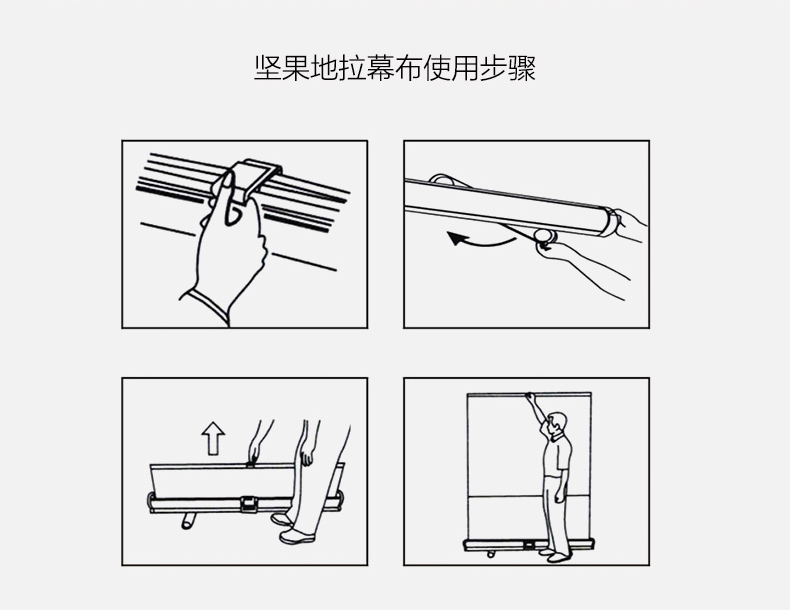 坚果地拉幕布使用步骤