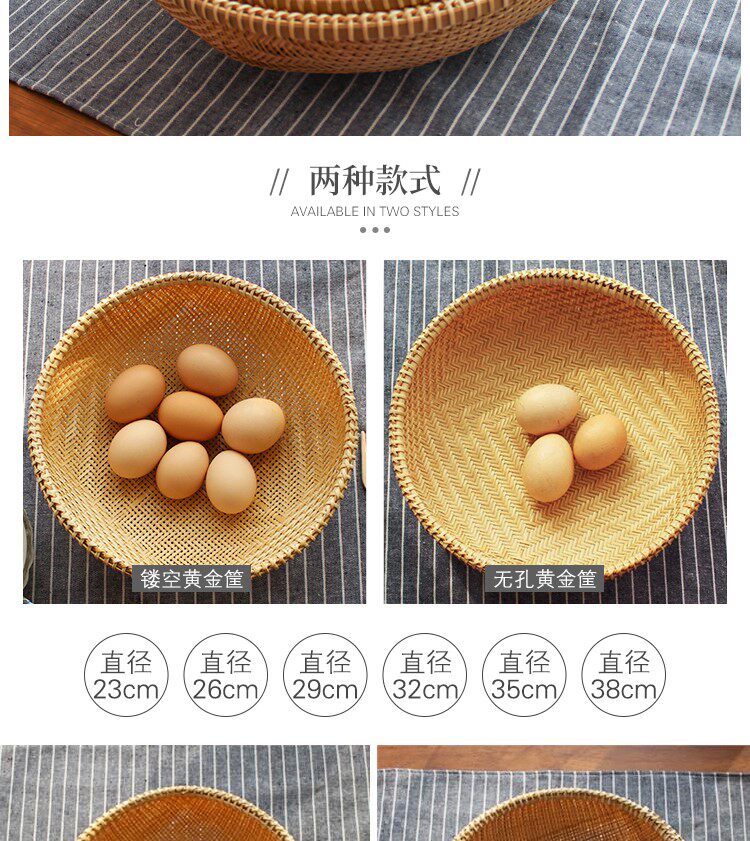 // 两种款式 //
AVAILABLE IN TWO STYLES

镂空黄金筐

无孔黄金筐

直径 23cm

直径 26cm

直径 29cm

直径 32cm

直径 35cm

直径 38cm