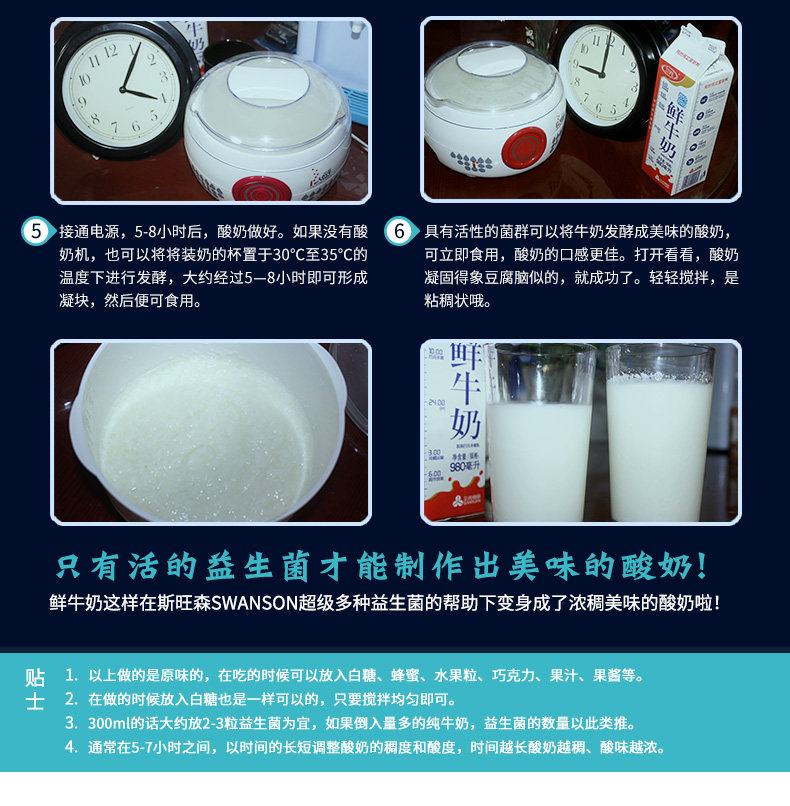 鲜牛奶

5 接通电源，5-8小时后，酸奶做好。如果没有酸奶机，也可以将将装奶的杯置于30°C至35°C的温度下进行发酵，大约经过5—8小时即可形成凝块，然后便可食用。

6 具有活性的菌群可以将牛奶发酵成美味的酸奶，可立即食用，酸奶的口感更佳。打开看看，酸奶凝固得象豆腐脑似的，就成功了。轻轻搅拌，是粘稠状哦。

鲜牛奶

净含量/规格：980毫升

只有活的益生菌才能制作出美味的酸奶！

鲜牛奶这样在斯旺森SWANSON超级多种益生菌的帮助下变身成了浓稠美味的酸奶啦！

贴士

1. 以上做的是原味的，在吃的时候可以放入白糖、蜂蜜、水果粒、巧克力、果汁、果酱等。
2. 在做的时候放入白糖也是一样可以的，只要搅拌均匀即可。
3. 300ml的话大约放2-3粒益生菌为宜，如果倒入量多的纯牛奶，益生菌的数量以此类推。
4. 通常在5-7小时之间，以时间的长短调整酸奶的稠度和酸度，时间越长酸奶越稠、酸味越浓。