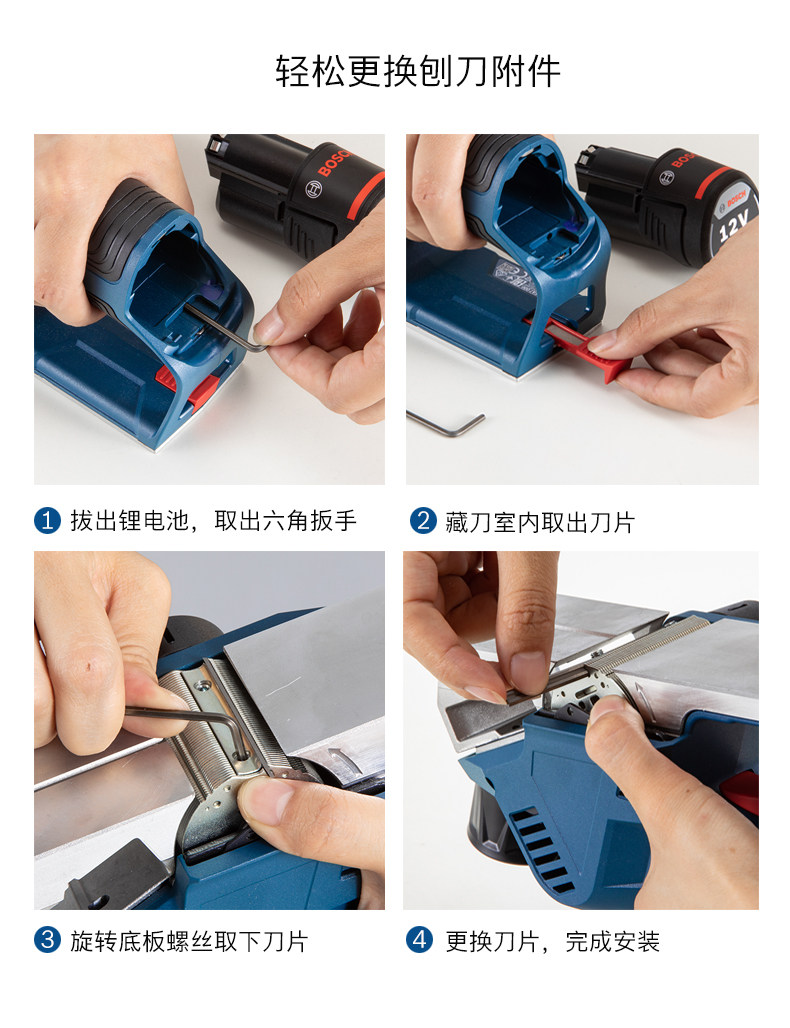 轻松更换刨刀附件

BOSCH

BOSCH
12V

1 拔出锂电池，取出六角扳手

2 藏刀室内取出刀片

3 旋转底板螺丝取下刀片

4 更换刀片，完成安装