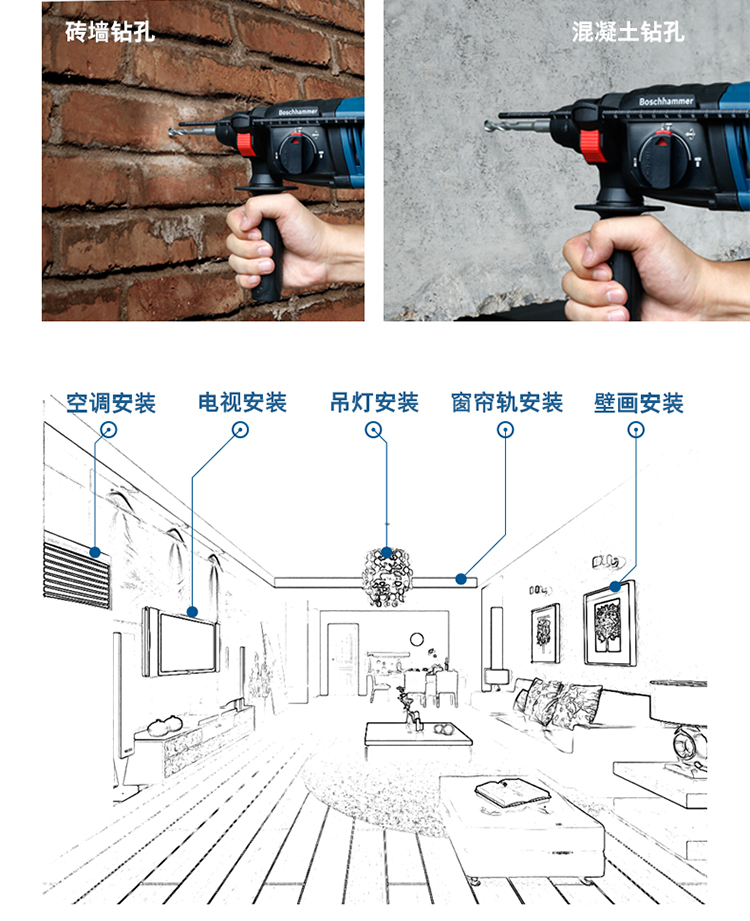 砖墙钻孔

Boschhammer

混凝土钻孔

Boschhammer

空调安装 电视安装 吊灯安装 窗帘轨安装 壁画安装