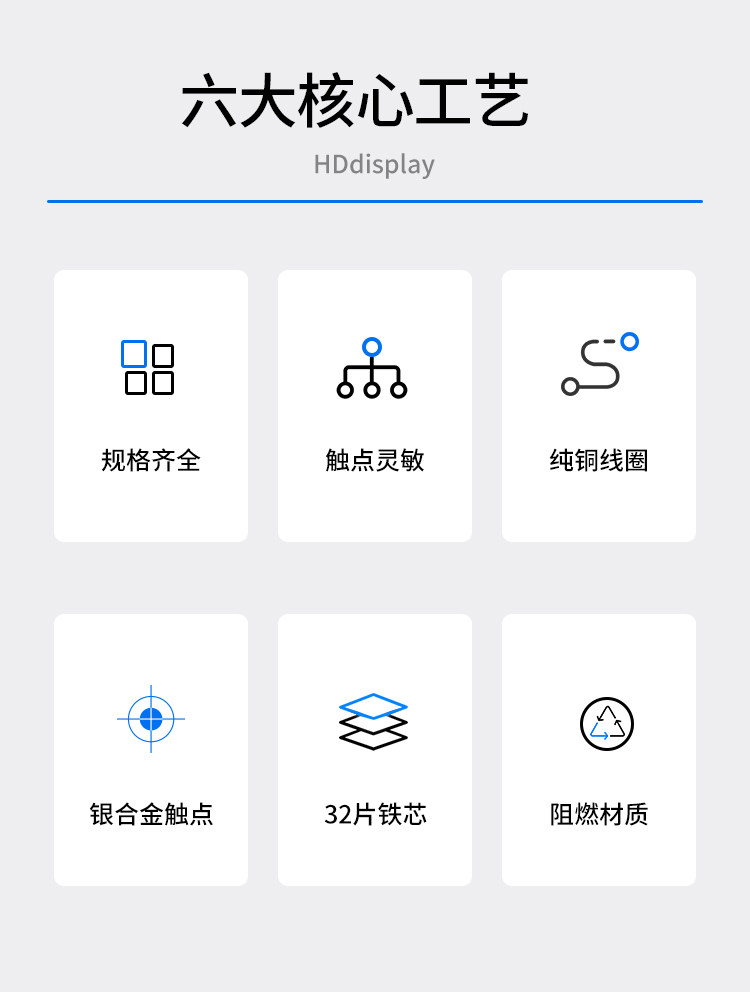 六大核心工艺

HDdisplay

规格齐全

触点灵敏

纯铜线圈

银合金触点

32片铁芯

阻燃材质