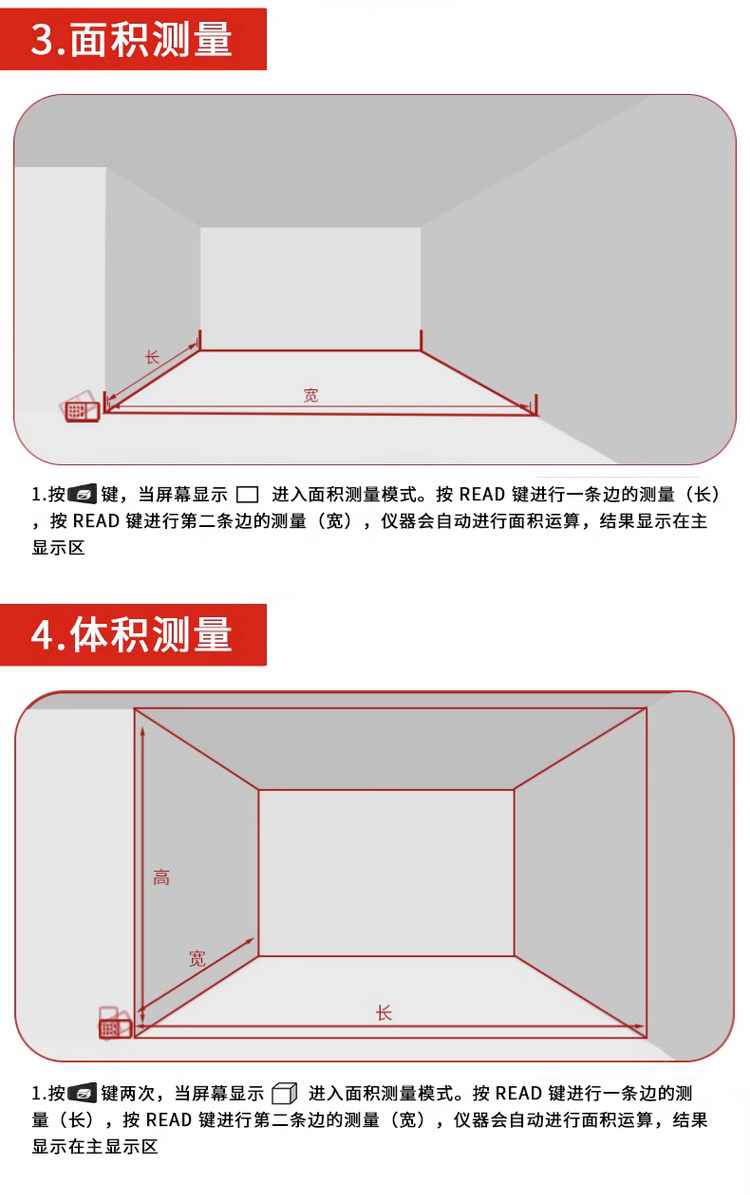 3.面积测量

长

宽

1.按键，当屏幕显示 进入面积测量模式。按 READ 键进行一条边的测量（长），按 READ 键进行第二条边的测量（宽），仪器会自动进行面积运算，结果显示在主显示区

4.体积测量

高

宽

长

1.按键两次，当屏幕显示 进入面积测量模式。按 READ 键进行一条边的测量（长），按 READ 键进行第二条边的测量（宽），仪器会自动进行面积运算，结果显示在主显示区