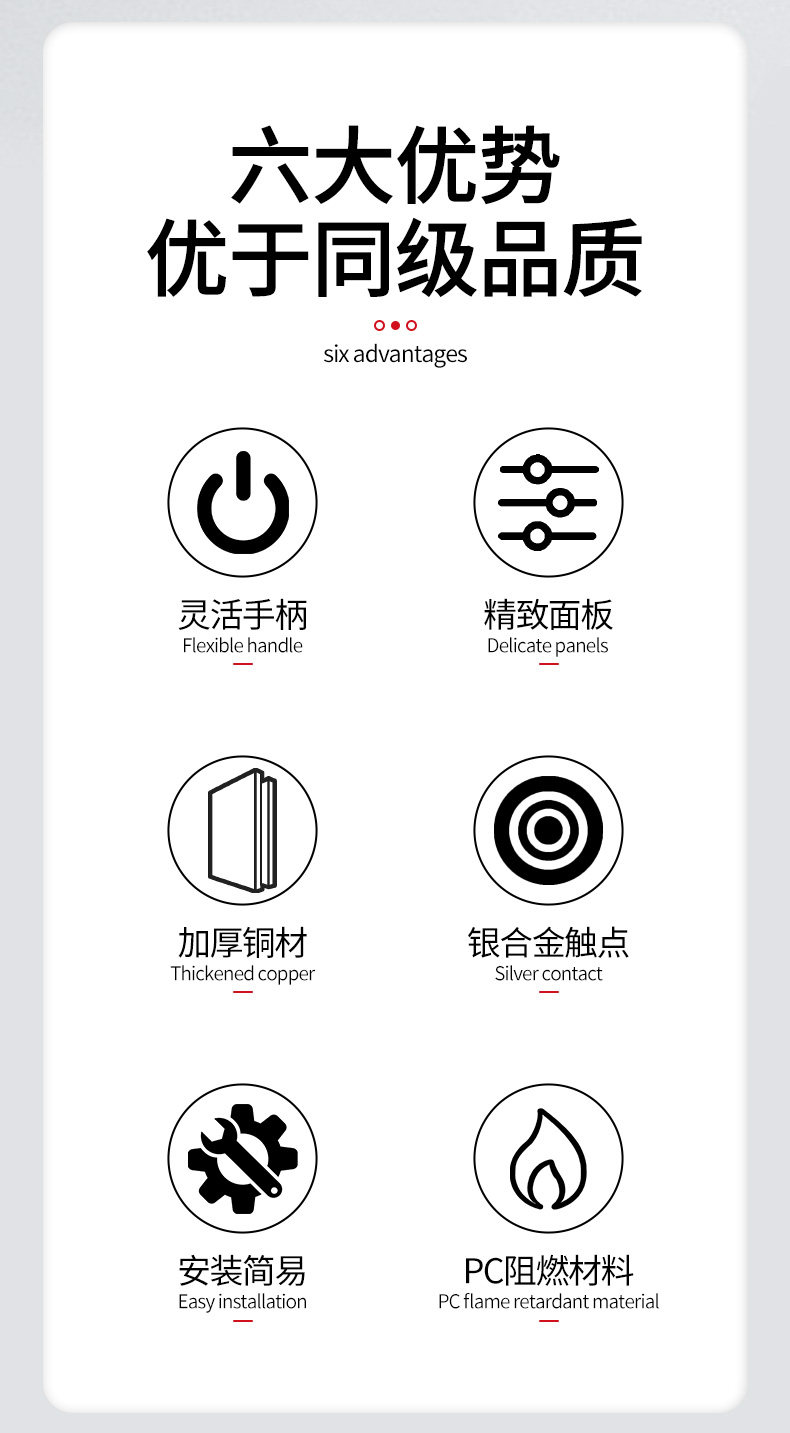 六大优势
优于同级品质

six advantages

灵活手柄
Flexible handle

精致面板
Delicate panels

加厚铜材
Thickened copper

银合金触点
Silver contact

安装简易
Easy installation

PC阻燃材料
PC flame retardant material