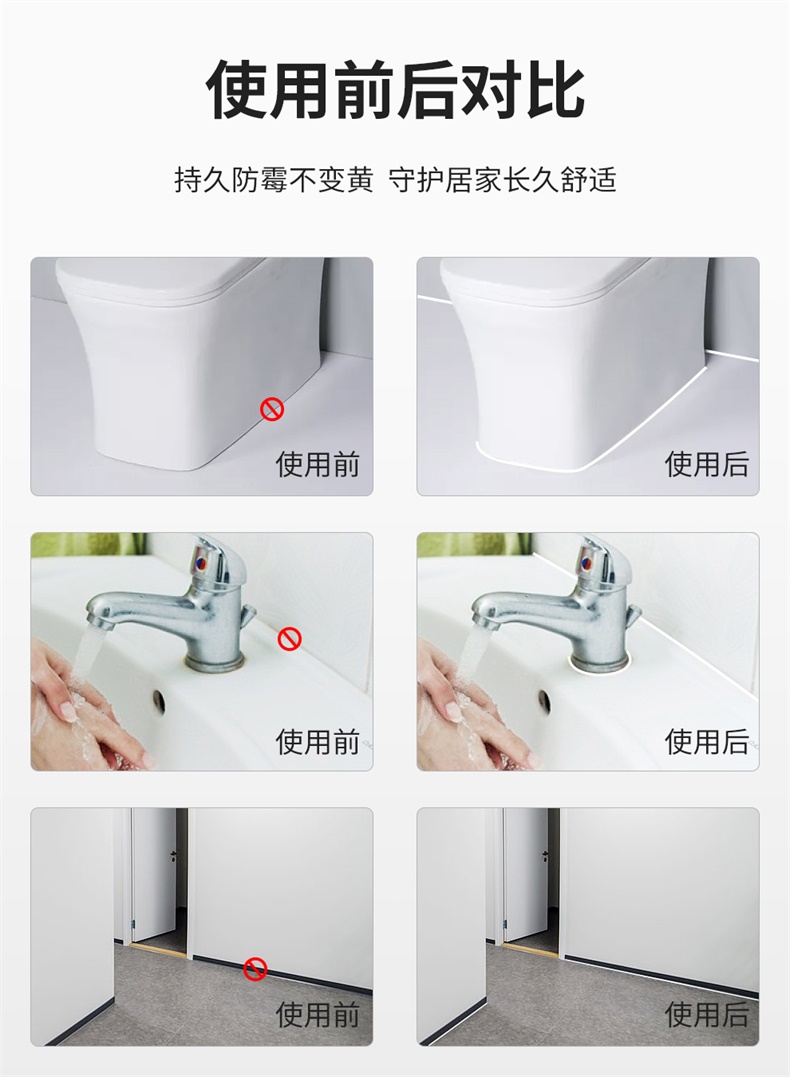 使用前后对比

持久防霉不变黄 守护居家长久舒适

使用前

使用后

使用前

使用后

使用前

使用后