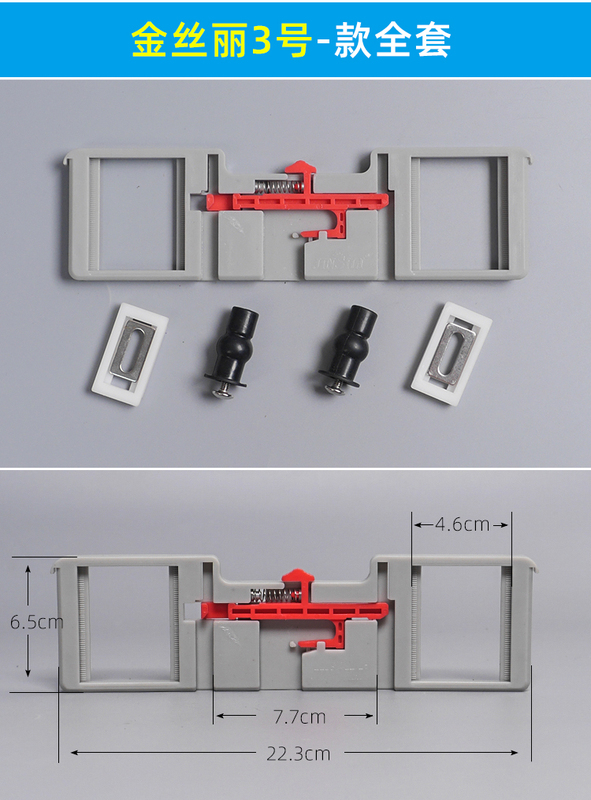 金丝丽3号-款全套

4.6cm

6.5cm

7.7cm

22.3cm