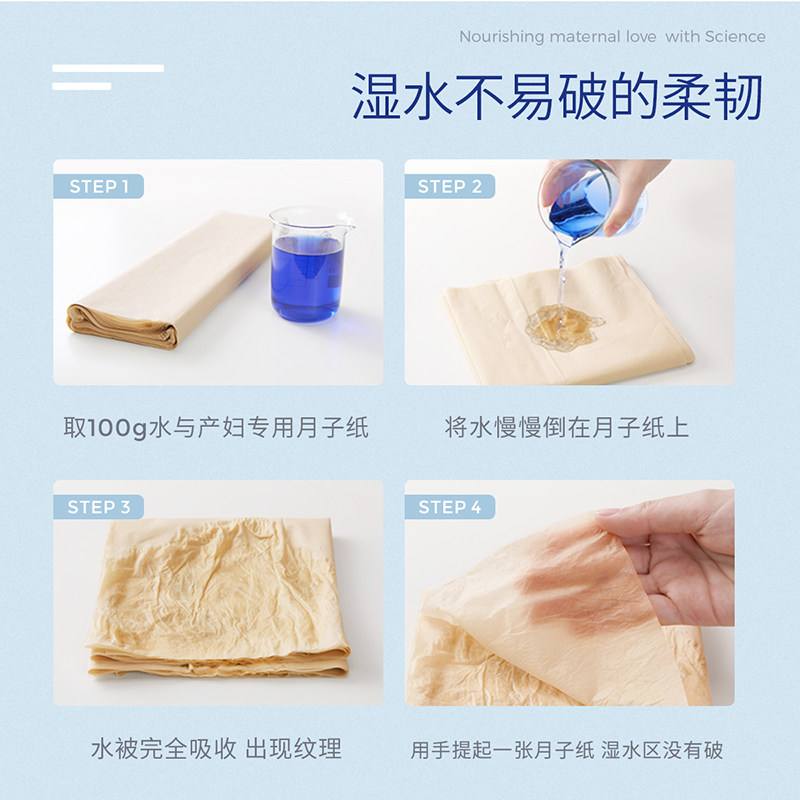 Nourishing maternal love with Science

湿水不易破的柔韧

STEP 1

取100g水与产妇专用月子纸

STEP 2

将水慢慢倒在月子纸上

STEP 3

水被完全吸收 出现纹理

STEP 4

用手提起一张月子纸 湿水区没有破