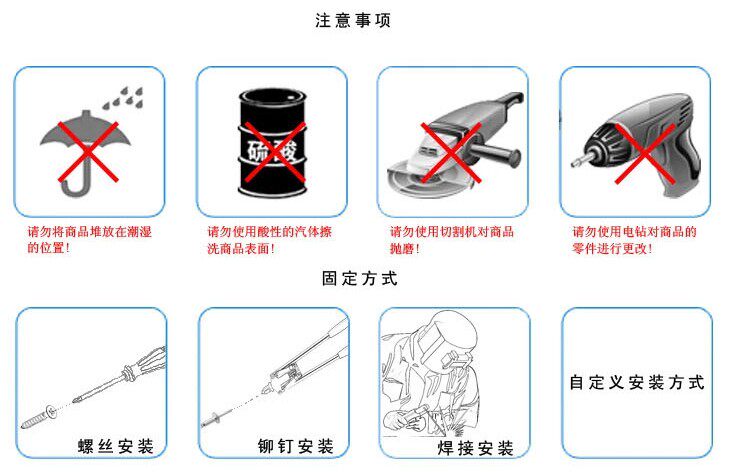 注意事项

硫酸

请勿将商品堆放在潮湿的位置!

请勿使用酸性的汽体擦洗商品表面!

请勿使用切割机对商品抛磨!

请勿使用电钻对商品的零件进行更改!

固定方式

螺丝安装

铆钉安装

焊接安装

自定义安装方式