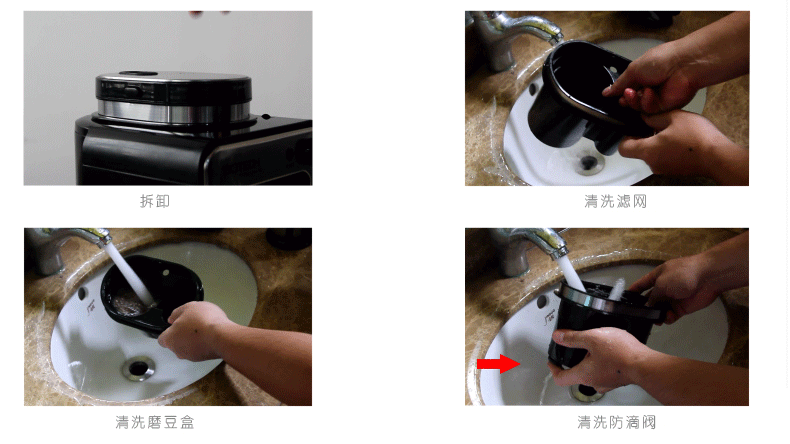 拆卸

清洗滤网

清洗磨豆盒

清洗防滴阀