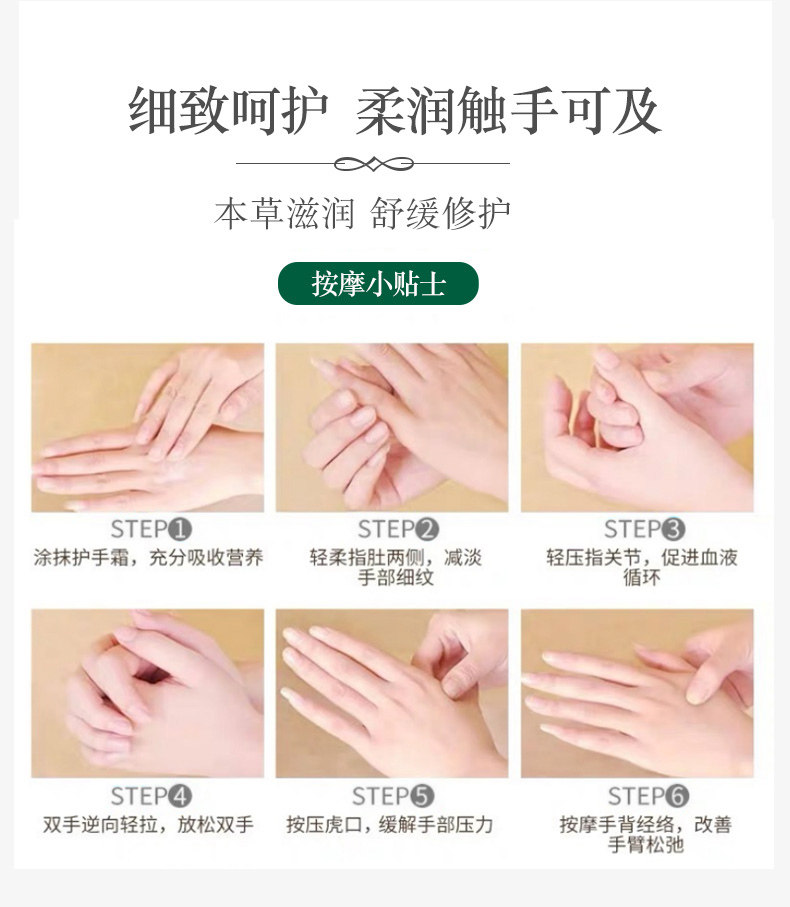 细致呵护 柔润触手可及

本草滋润 舒缓修护

按摩小贴士

STEP❶
涂抹护手霜，充分吸收营养

STEP❷
轻柔指肚两侧，减淡手部细纹

STEP❸
轻压指关节，促进血液循环

STEP❹
双手逆向轻拉，放松双手

STEP❺
按压虎口，缓解手部压力

STEP❻
按摩手背经络，改善手臂松弛