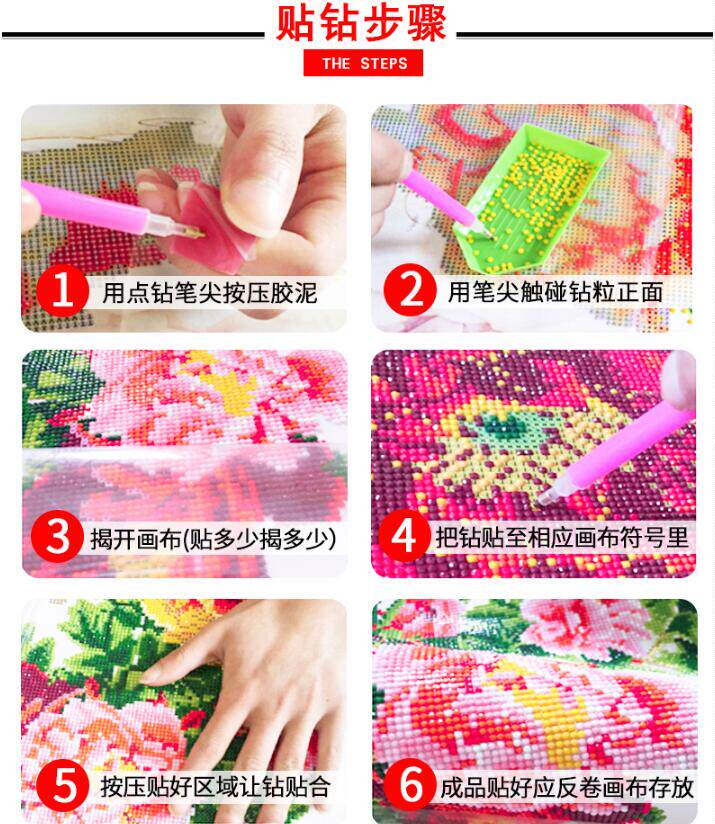 贴钻步骤

THE STEPS

1 用点钻笔尖按压胶泥

2 用笔尖触碰钻粒正面

3 揭开画布(贴多少揭多少)

4 把钻贴至相应画布符号里

5 按压贴好区域让钻贴合

6 成品贴好应反卷画布存放