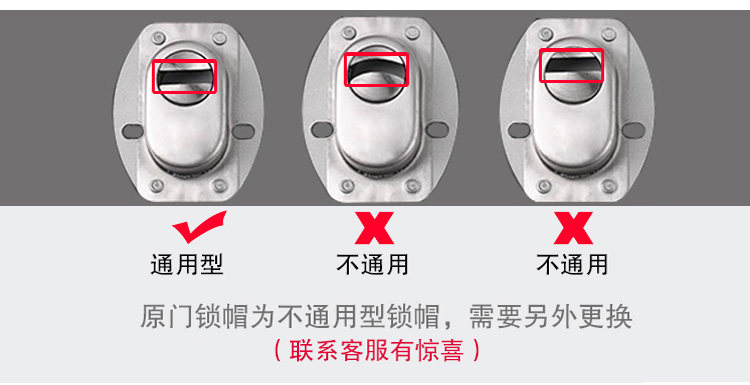 通用型

不通用

不通用

原门锁帽为不通用型锁帽，需要另外更换

（联系客服有惊喜）