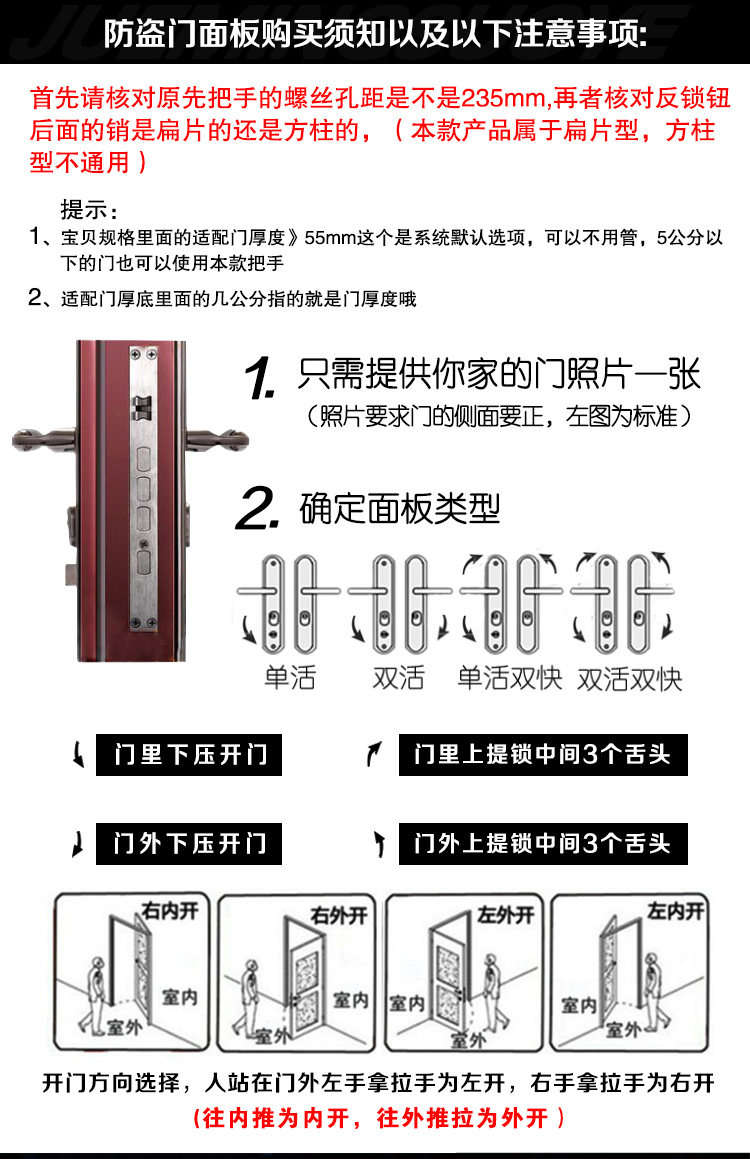 防盗门面板购买须知以及以下注意事项:

首先请核对原先把手的螺丝孔距是不是235mm,再者核对反锁钮后面的销是扁片的还是方柱的，（本款产品属于扁片型，方柱型不通用）

提示：
1、宝贝规格里面的适配门厚度》55mm这个是系统默认选项，可以不用管，5公分以下的门也可以使用本款把手
2、适配门厚底里面的几公分指的就是门厚度哦

1. 只需提供你家的门照片一张
（照片要求门的侧面要正，左图为标准）

2. 确定面板类型

单活 双活 单活双快 双活双快

门里下压开门
门里上提锁中间3个舌头
门外下压开门
门外上提锁中间3个舌头

右内开 室内 室外
右外开 室内 室外
左外开 室内 室外
左内开 室内 室外

开门方向选择，人站在门外左手拿拉手为左开，右手拿拉手为右开
（往内推为内开，往外推拉为外开）