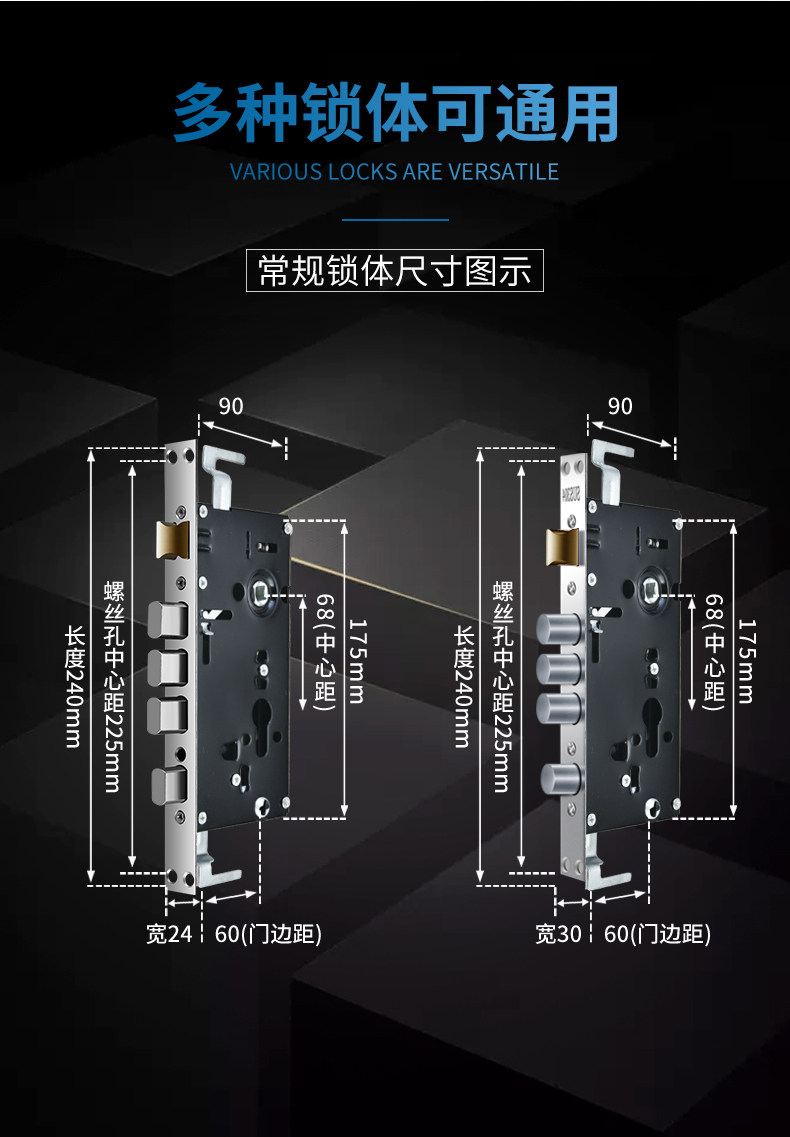 多种锁体可通用

VARIOUS LOCKS ARE VERSATILE

常规锁体尺寸图示

90

长度240mm

螺丝孔中心距225mm

68(中心距)

175mm

宽24

60(门边距)

90

长度240mm

螺丝孔中心距225mm

68(中心距)

175mm

宽30

60(门边距)