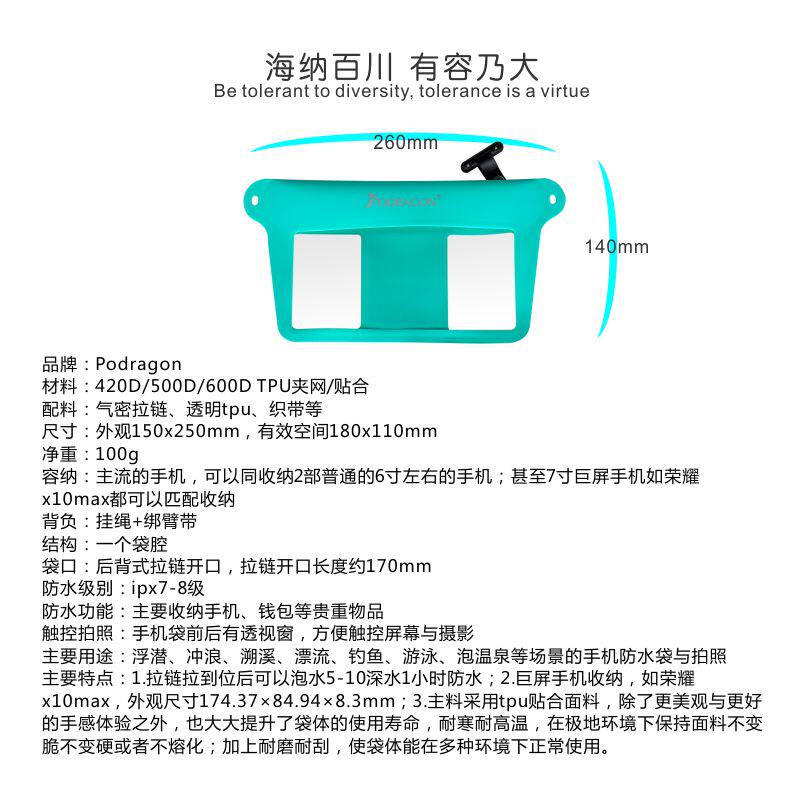 海纳百川 有容乃大
Be tolerant to diversity, tolerance is a virtue

260mm

PODRAGON

140mm

品牌：Podragon
材料：420D/500D/600D TPU夹网/贴合
配料：气密拉链、透明tpu、织带等
尺寸：外观150x250mm，有效空间180x110mm
净重：100g
容纳：主流的手机，可以同收纳2部普通的6寸左右的手机；甚至7寸巨屏手机如荣耀x10max都可以匹配收纳
背负：挂绳+绑臂带
结构：一个袋腔
袋口：后背式拉链开口，拉链开口长度约170mm
防水级别：ipx7-8级
防水功能：主要收纳手机、钱包等贵重物品
触控拍照：手机袋前后有透视窗，方便触控屏幕与摄影
主要用途：浮潜、冲浪、溯溪、漂流、钓鱼、游泳、泡温泉等场景的手机防水袋与拍照
主要特点：1.拉链拉到位后可以泡水5-10深水1小时防水；2.巨屏手机收纳，如荣耀x10max，外观尺寸174.37×84.94×8.3mm；3.主料采用tpu贴合面料，除了更美观与更好的手感体验之外，也大大提升了袋体的使用寿命，耐寒耐高温，在极地环境下保持面料不变脆不变硬或者不熔化；加上耐磨耐刮，使袋体能在多种环境下正常使用。