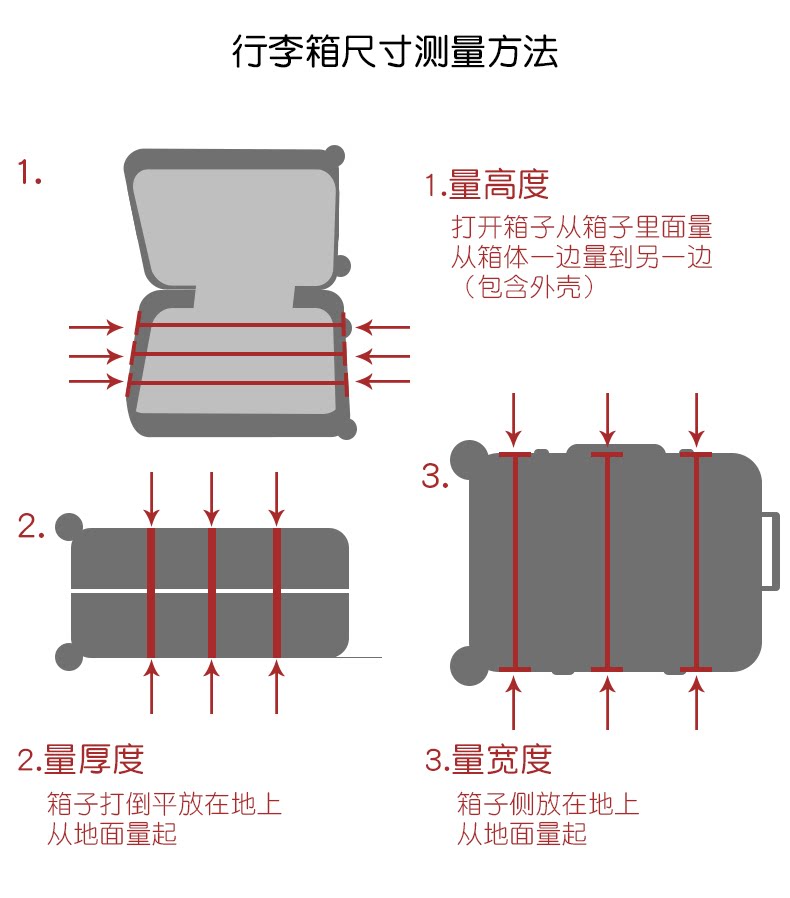 行李箱尺寸测量方法

1.

1.量高度
打开箱子从箱子里面量
从箱体一边量到另一边
（包含外壳）

2.

3.

2.量厚度
箱子打倒平放在地上
从地面量起

3.量宽度
箱子侧放在地上
从地面量起