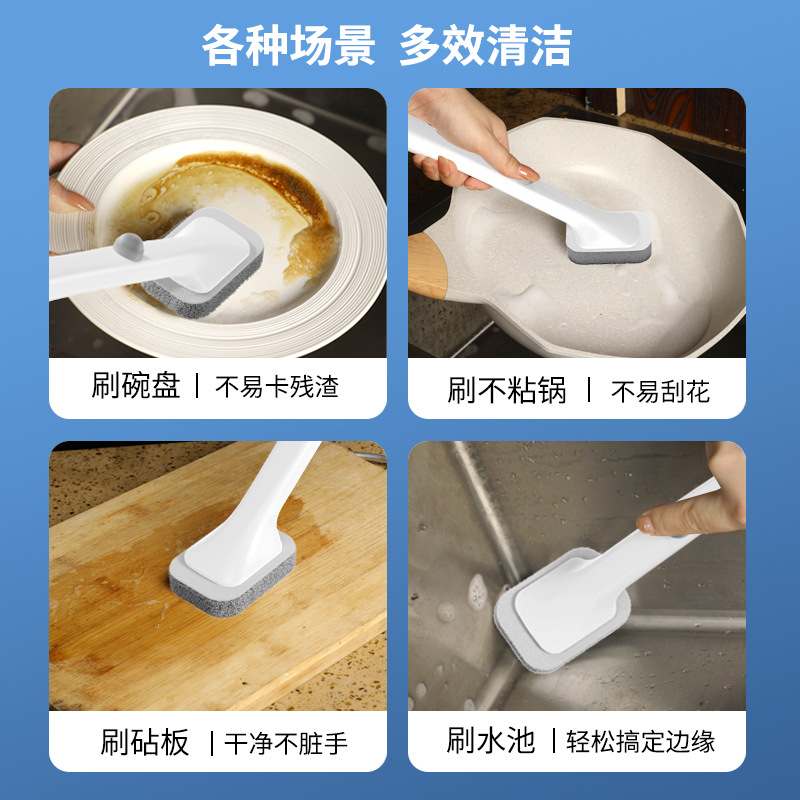 各种场景 多效清洁

刷碗盘 | 不易卡残渣

刷不粘锅 | 不易刮花

刷砧板 | 干净不脏手

刷水池 | 轻松搞定边缘