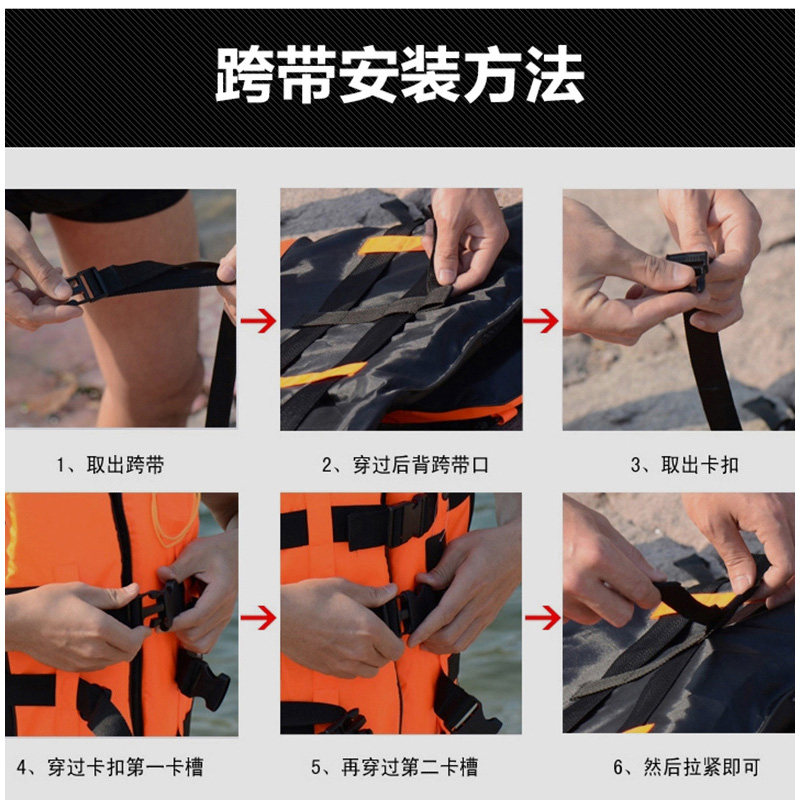 跨带安装方法

1、取出跨带

2、穿过后背跨带口

3、取出卡扣

4、穿过卡扣第一卡槽

5、再穿过第二卡槽

6、然后拉紧即可