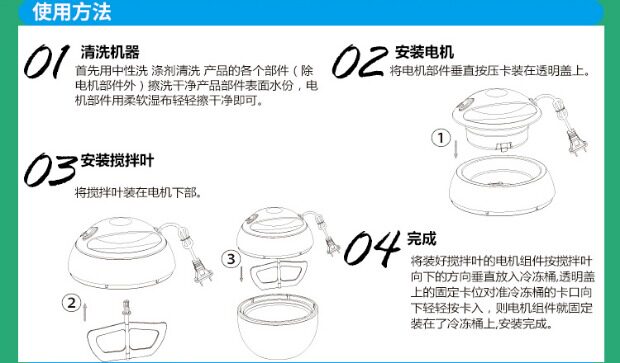 使用方法

01 清洗机器
首先用中性洗 涤剂清洗 产品的各个部件（除电机部件外）擦洗干净产品部件表面水份，电机部件用柔软湿布轻轻擦干净即可。

02 安装电机
将电机部件垂直按压卡装在透明盖上。

①

03 安装搅拌叶
将搅拌叶装在电机下部。

②

③

04 完成
将装好搅拌叶的电机组件按搅拌叶向下的方向垂直放入冷冻桶，透明盖上的固定卡位对准冷冻桶的卡口向下轻轻按卡入，则电机组件就固定装在了冷冻桶上，安装完成。