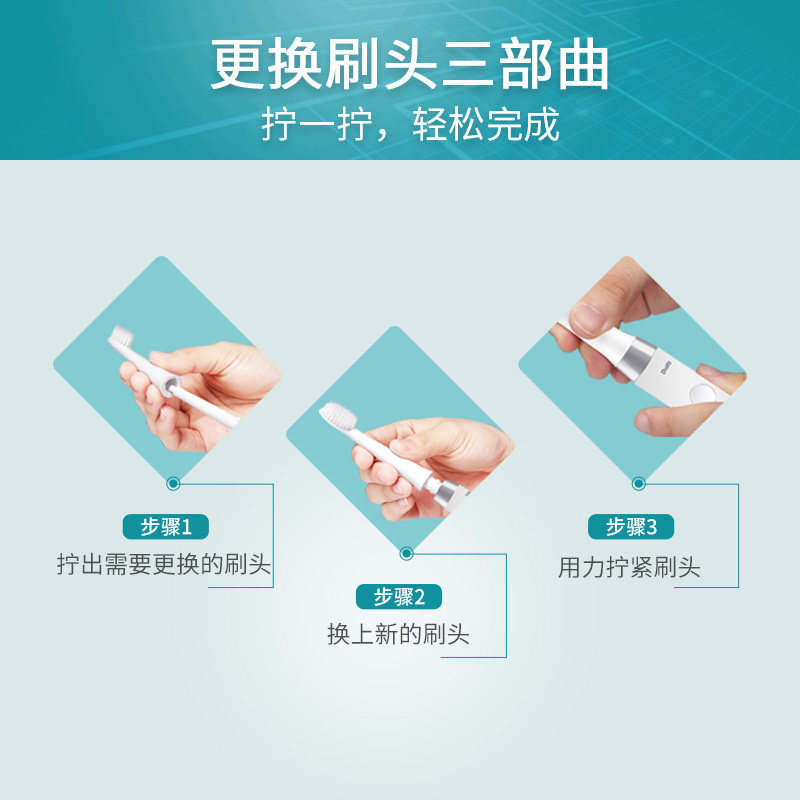 更换刷头三部曲
拧一拧，轻松完成

步骤1
拧出需要更换的刷头

步骤2
换上新的刷头

步骤3
用力拧紧刷头