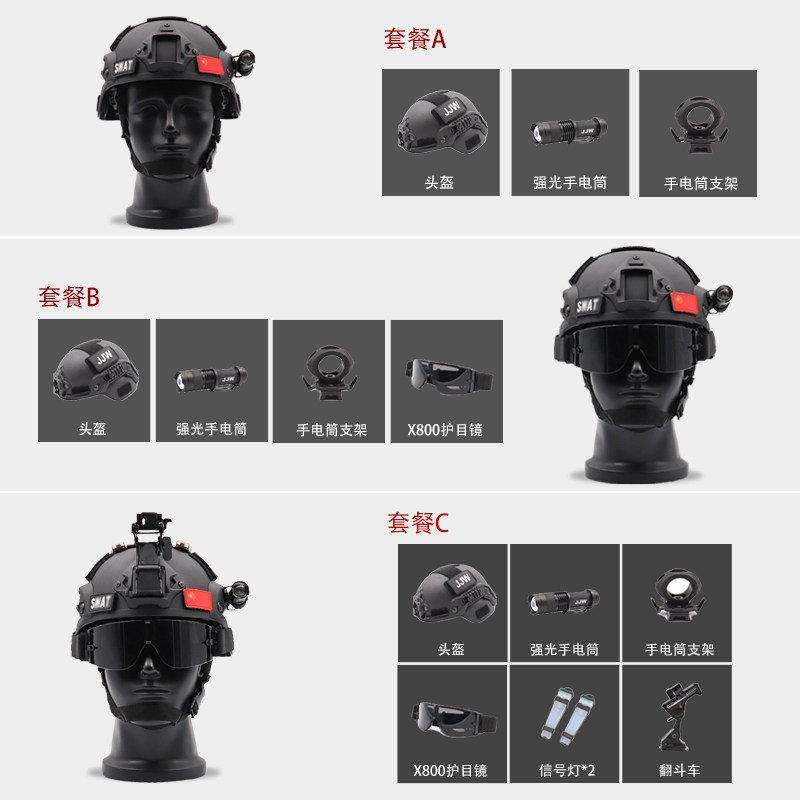 SWAT

套餐A

JJW
头盔

强光手电筒

手电筒支架

套餐B

JJW
头盔

JJW
强光手电筒

手电筒支架

X800护目镜

SWAT

SWAT

套餐C

JJW
头盔

强光手电筒

手电筒支架

X800护目镜

信号灯*2

翻斗车