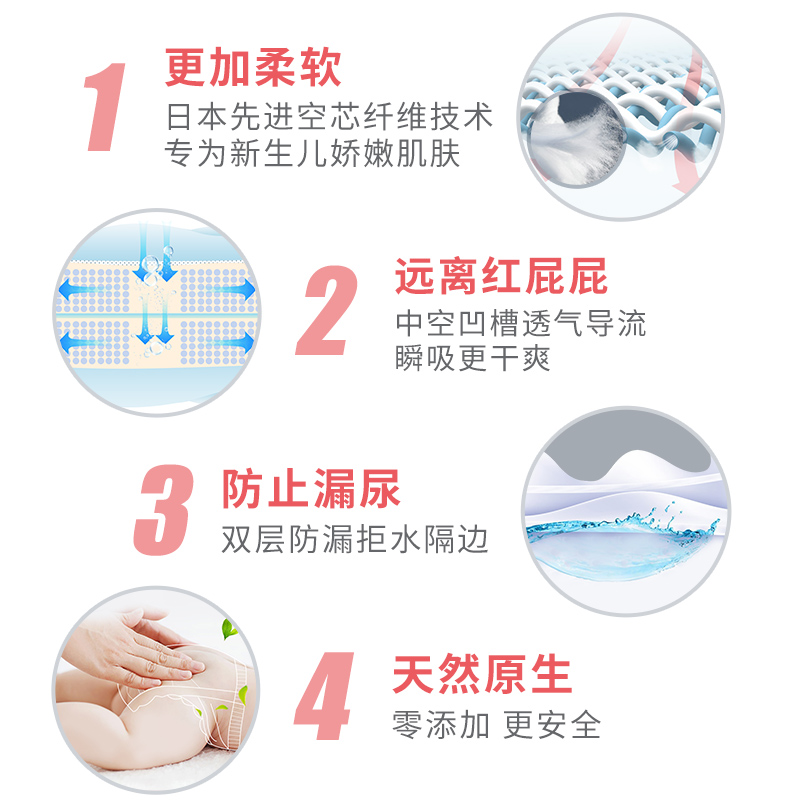 1 更加柔软
日本先进空芯纤维技术
专为新生儿娇嫩肌肤

2 远离红屁屁
中空凹槽透气导流
瞬吸更干爽

3 防止漏尿
双层防漏拒水隔边

4 天然原生
零添加 更安全