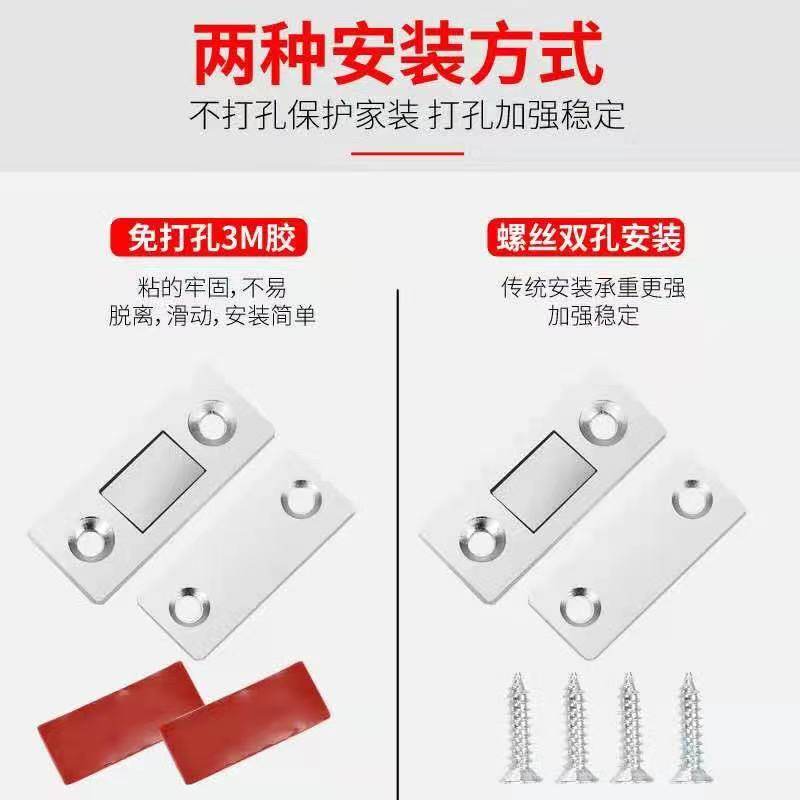 两种安装方式

不打孔保护家装 打孔加强稳定

免打孔3M胶

粘的牢固，不易脱离，滑动，安装简单

螺丝双孔安装

传统安装承重更强
加强稳定