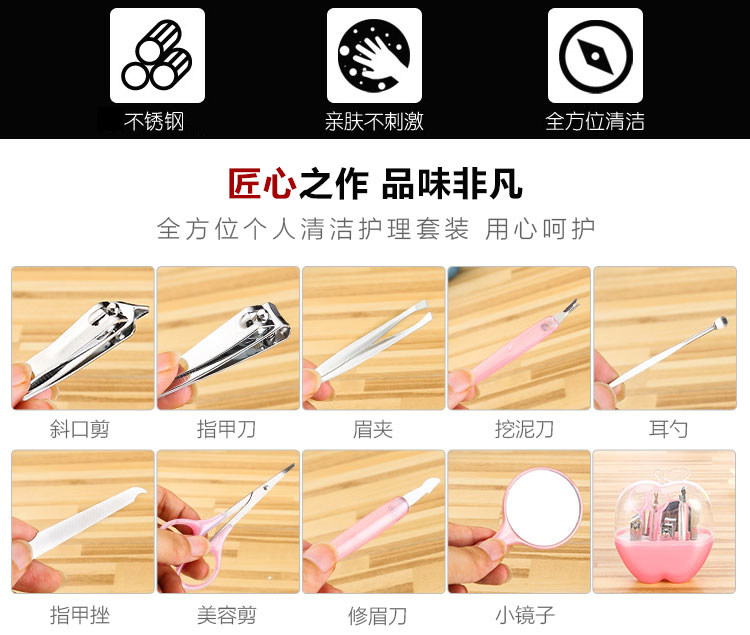 不锈钢

亲肤不刺激

全方位清洁

匠心之作 品味非凡

全方位个人清洁护理套装 用心呵护

斜口剪

指甲刀

眉夹

挖泥刀

耳勺

指甲挫

美容剪

修眉刀

小镜子