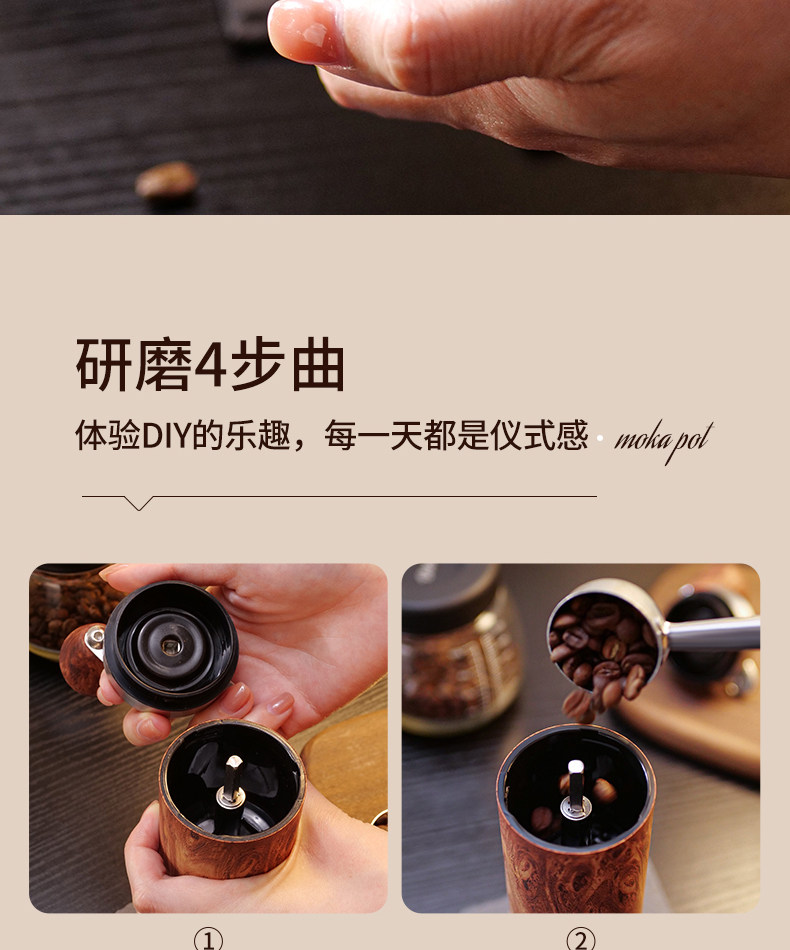 研磨4步曲

体验DIY的乐趣，每一天都是仪式感 · moka pot

①

②